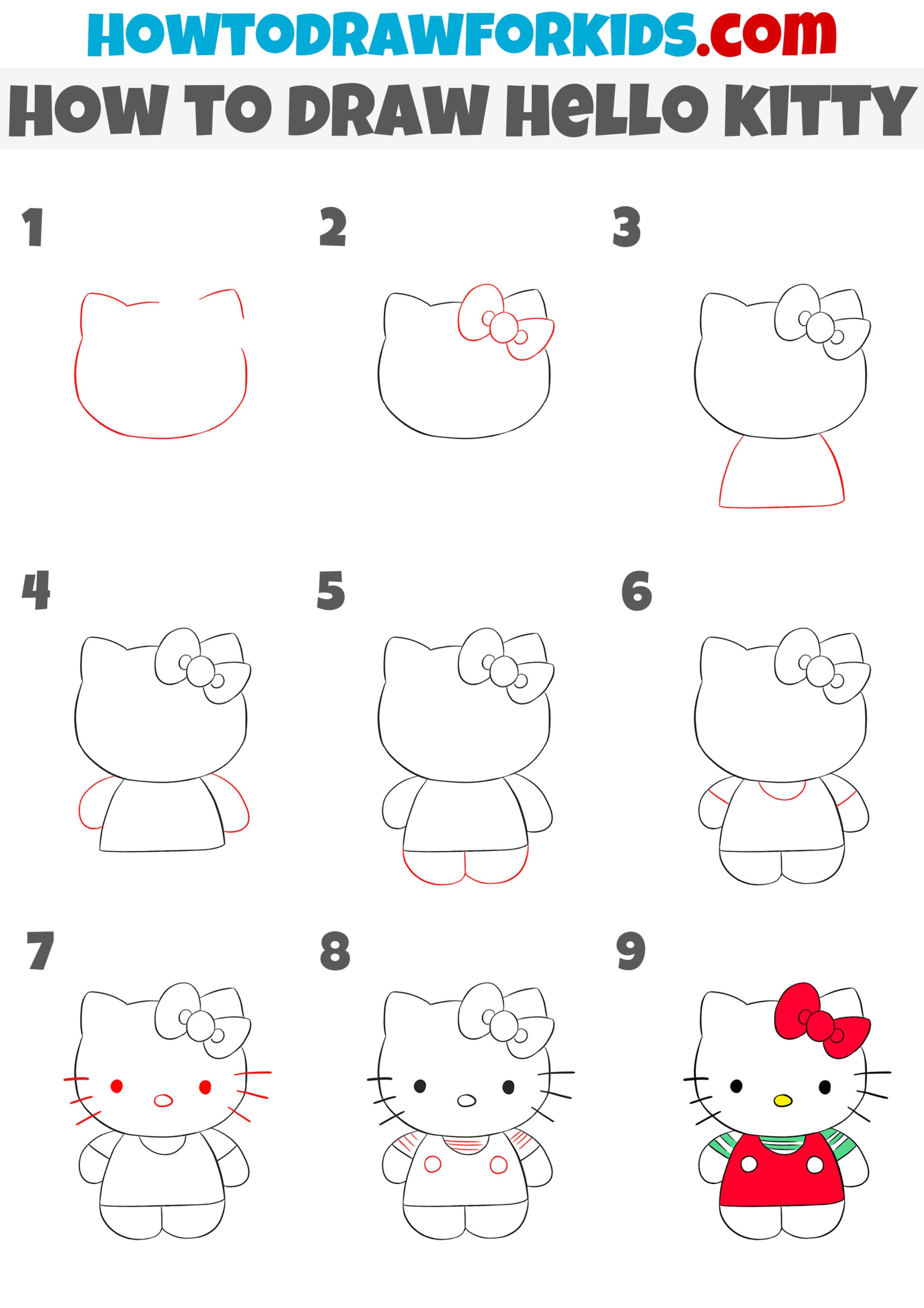 HOWTODRAWFORKIDS.com

HOW TO DRAW HELLO KITTY

1

2

3

4

5

6

7

8

9