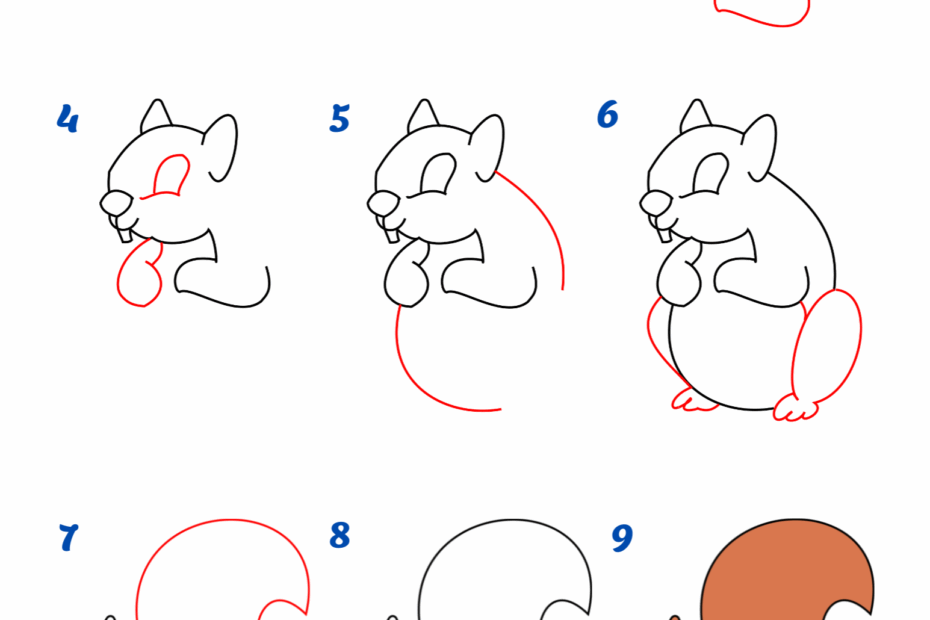 4

5

6

7

8

9