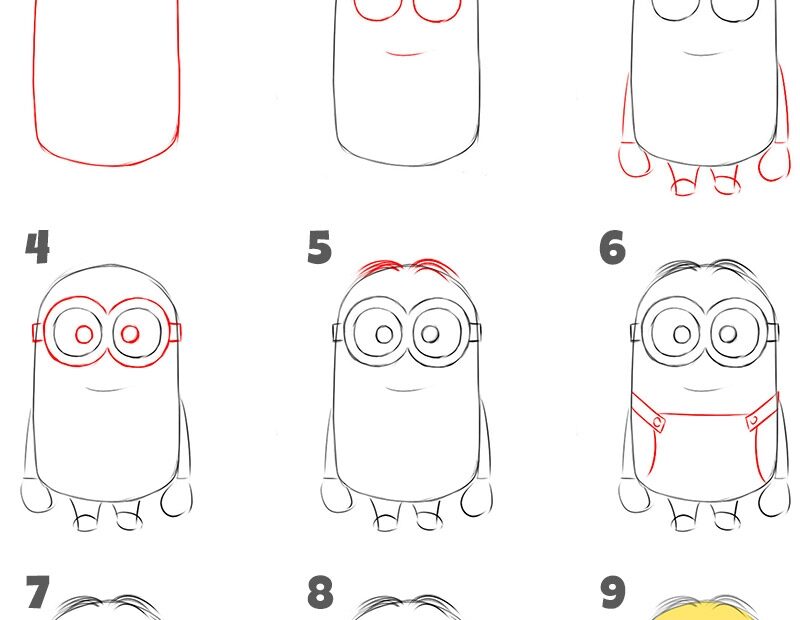 4

5

6

7

8

9