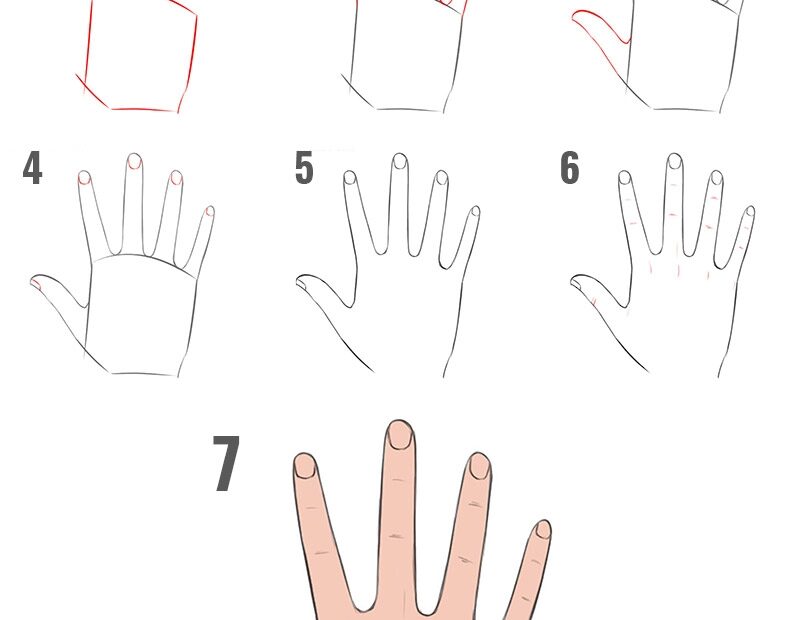 4

5

6

7