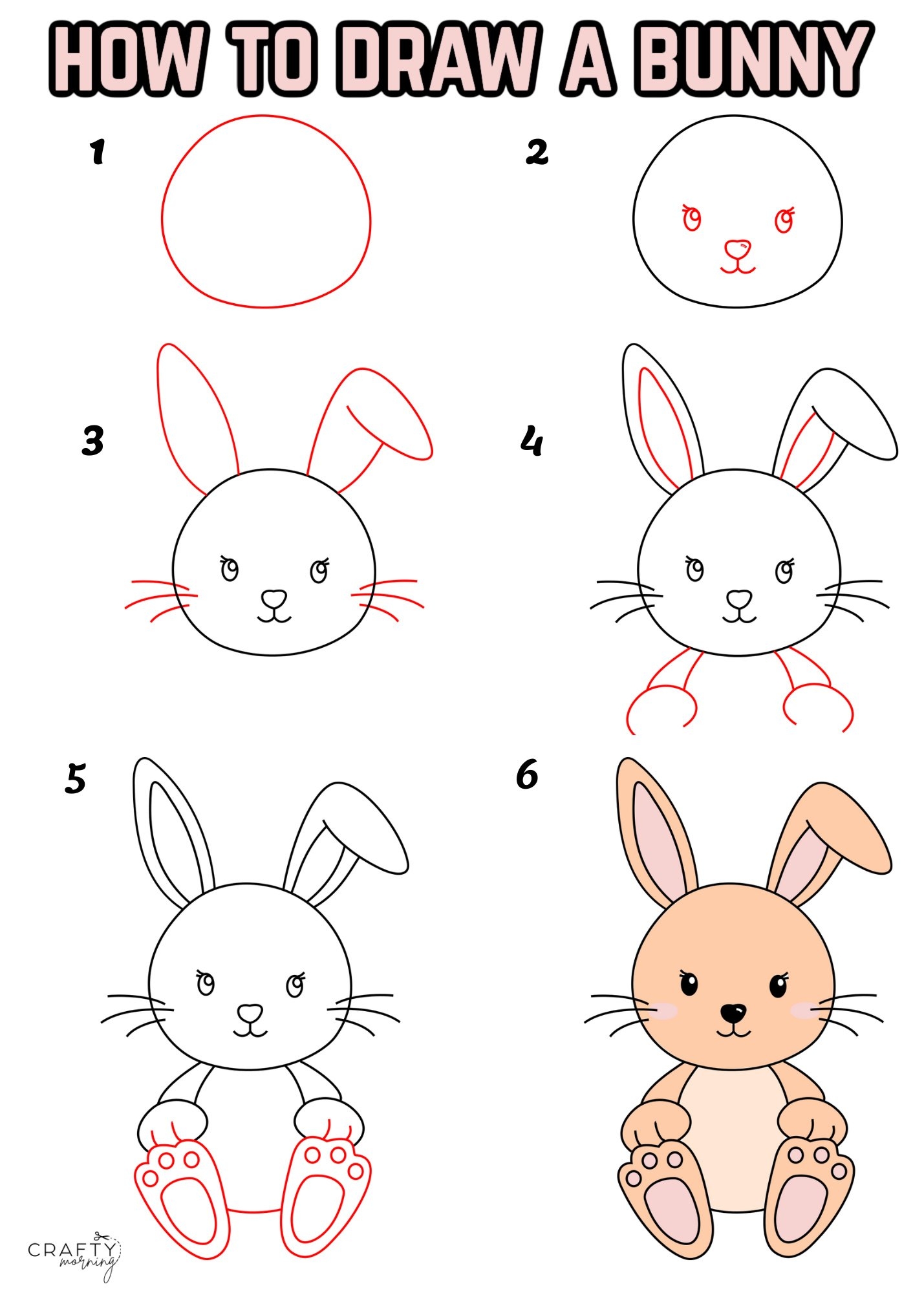 HOW TO DRAW A BUNNY

1

2

3

4

5

6

CRAFTY morning