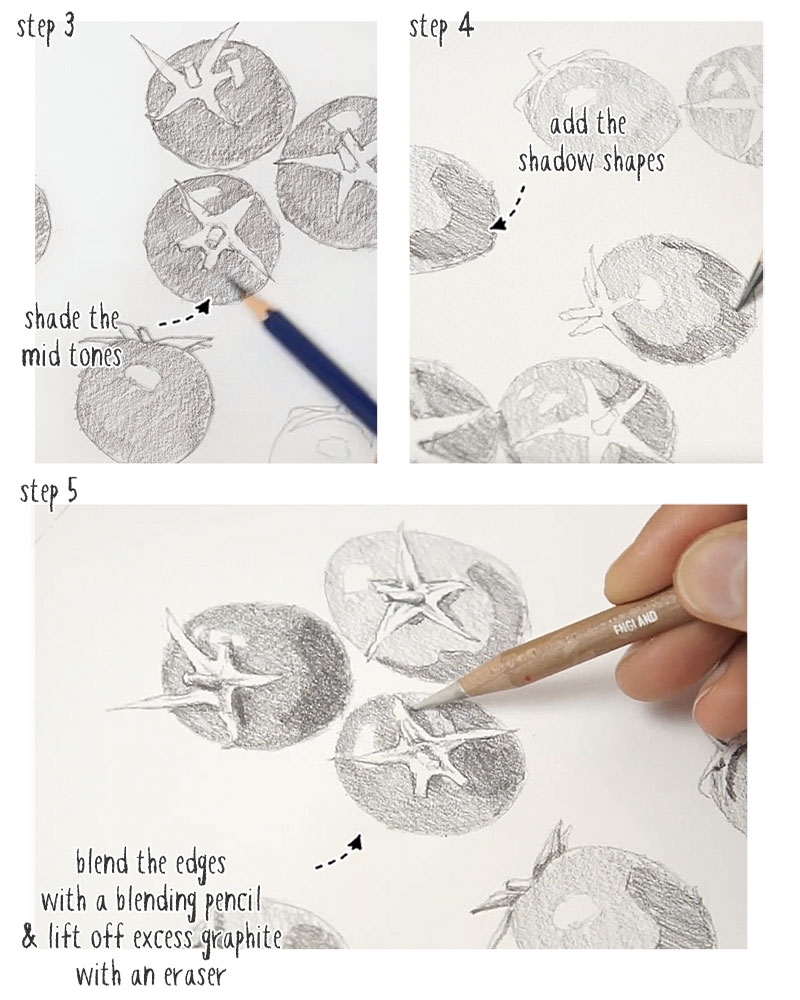 step 3

shade the mid tones

step 4

add the shadow shapes

step 5

ENGLAND

blend the edges with a blending pencil & lift off excess graphite with an eraser