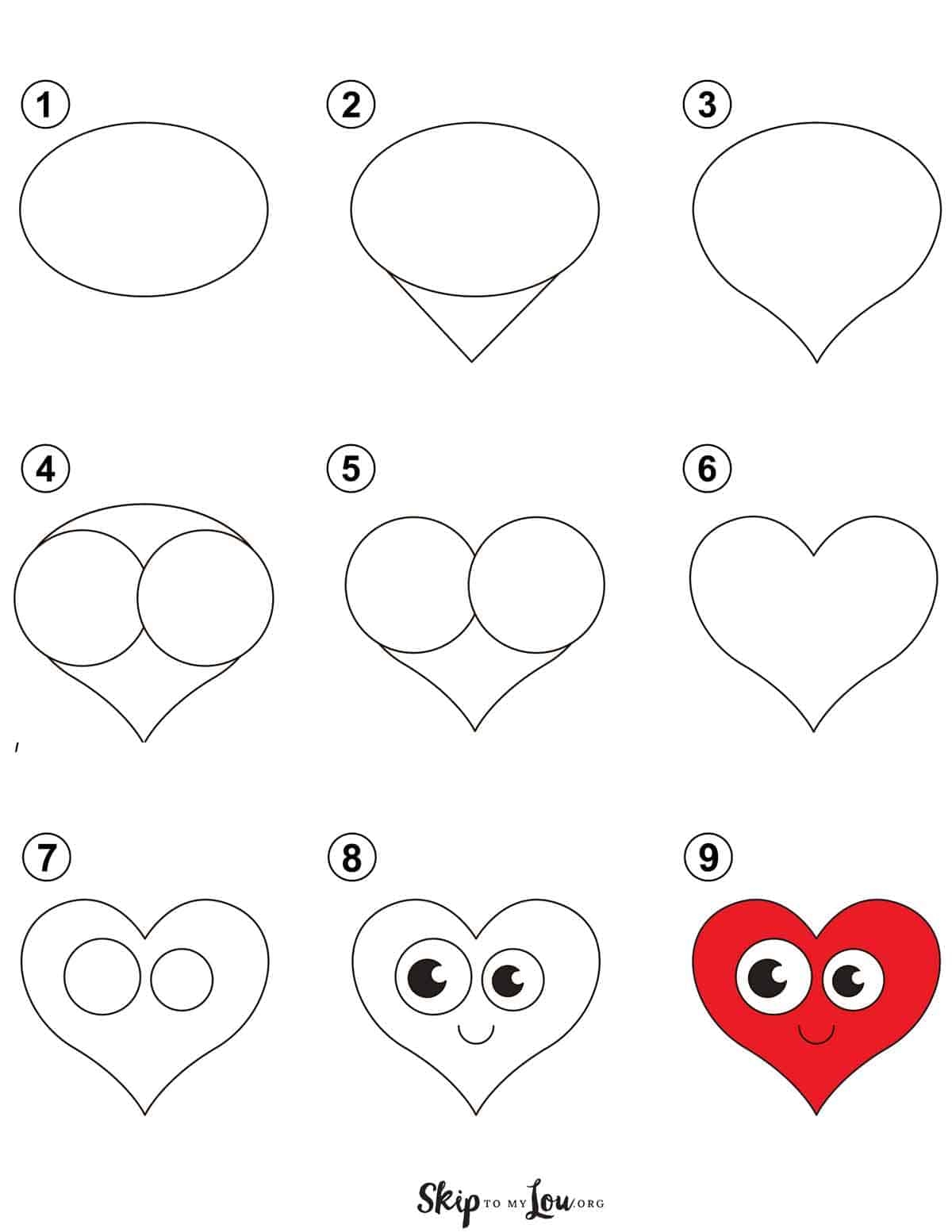 1
2
3
4
5
6
7
8
9

Skip TO MY Lou.ORG