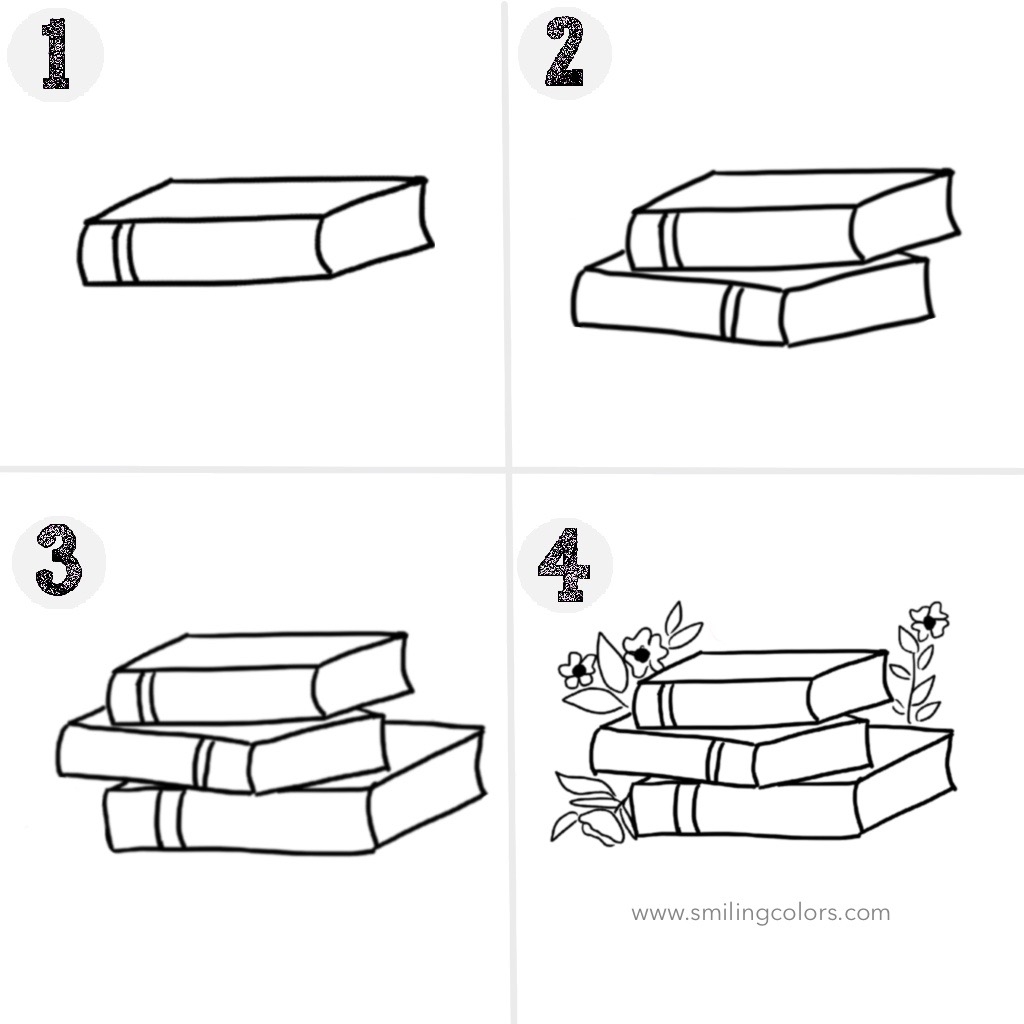 1

2

3

4

www.smilingcolors.com