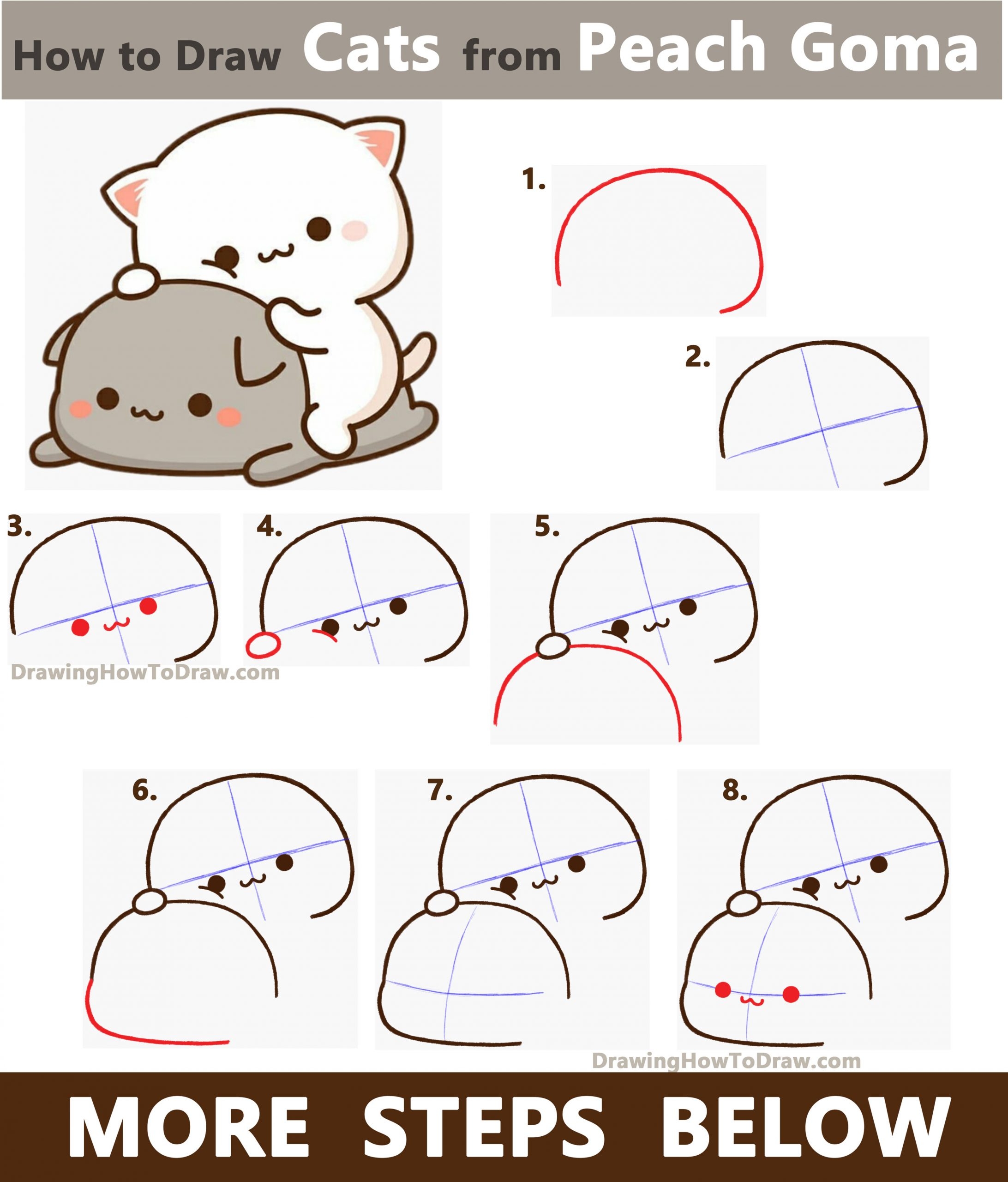 How to Draw Cats from Peach Goma

1.

2.

3.

4.

5.

DrawingHowToDraw.com

6.

7.

8.

DrawingHowToDraw.com

MORE STEPS BELOW