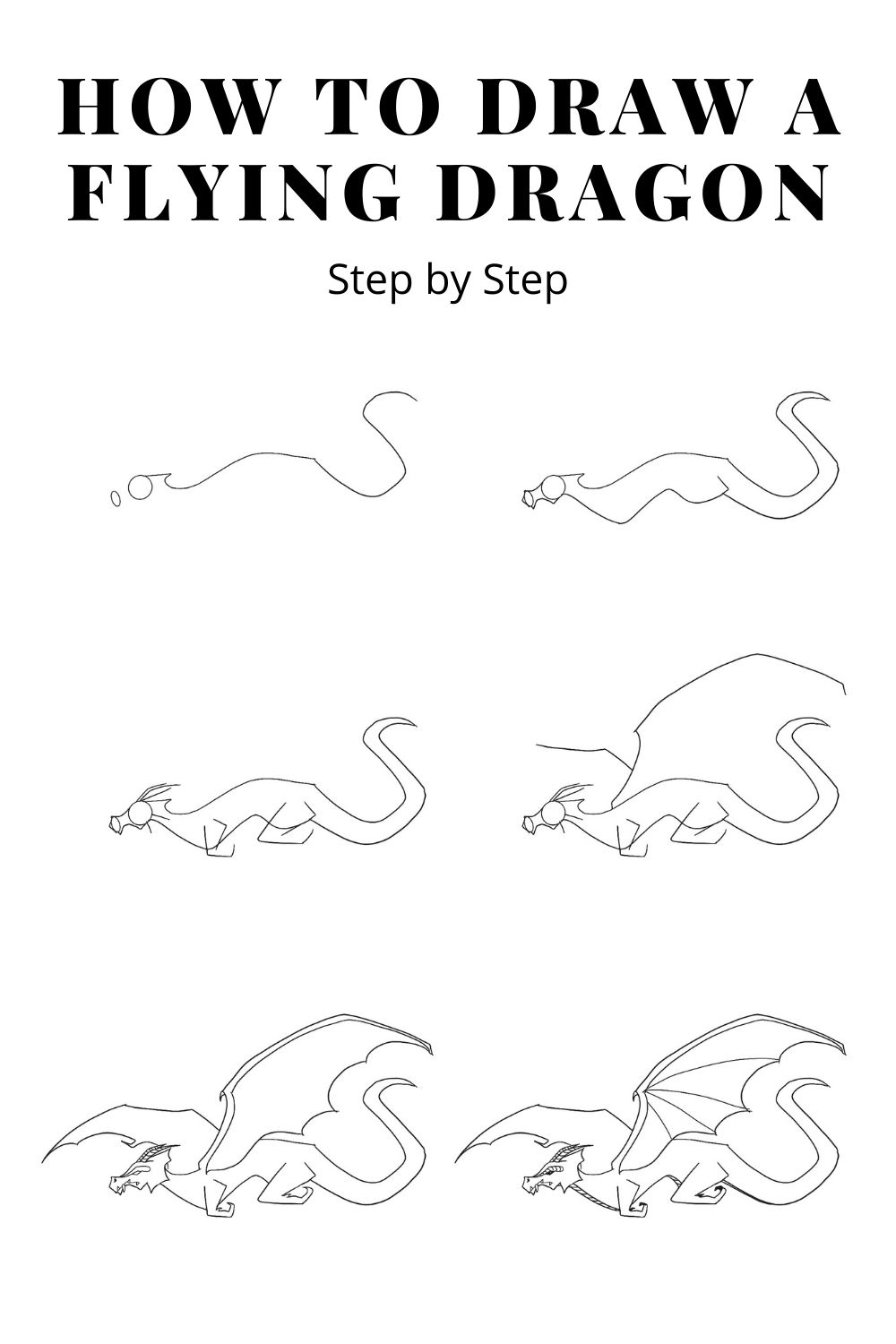 HOW TO DRAW A FLYING DRAGON

Step by Step