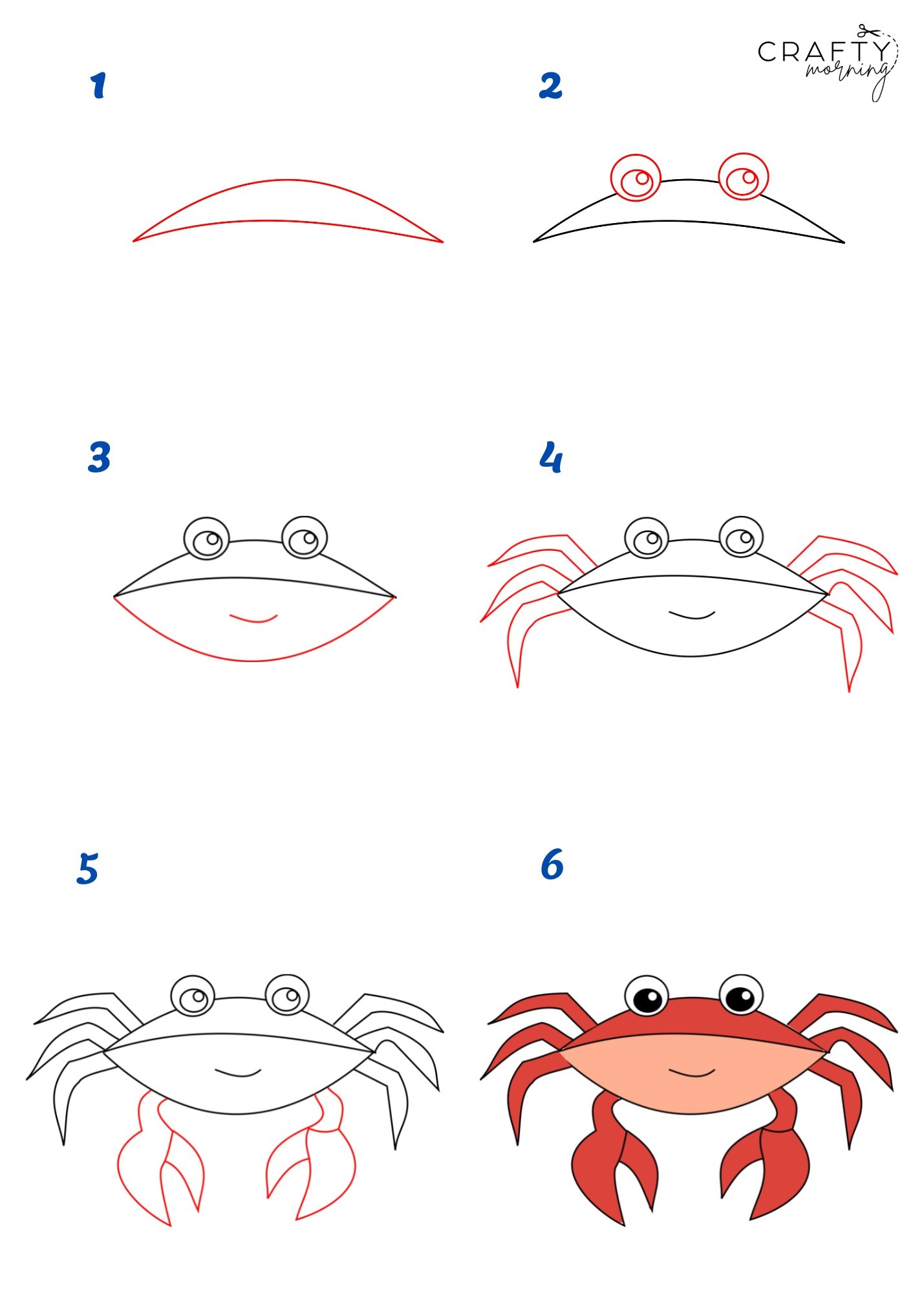 CRAFTY morning

1

2

3

4

5

6