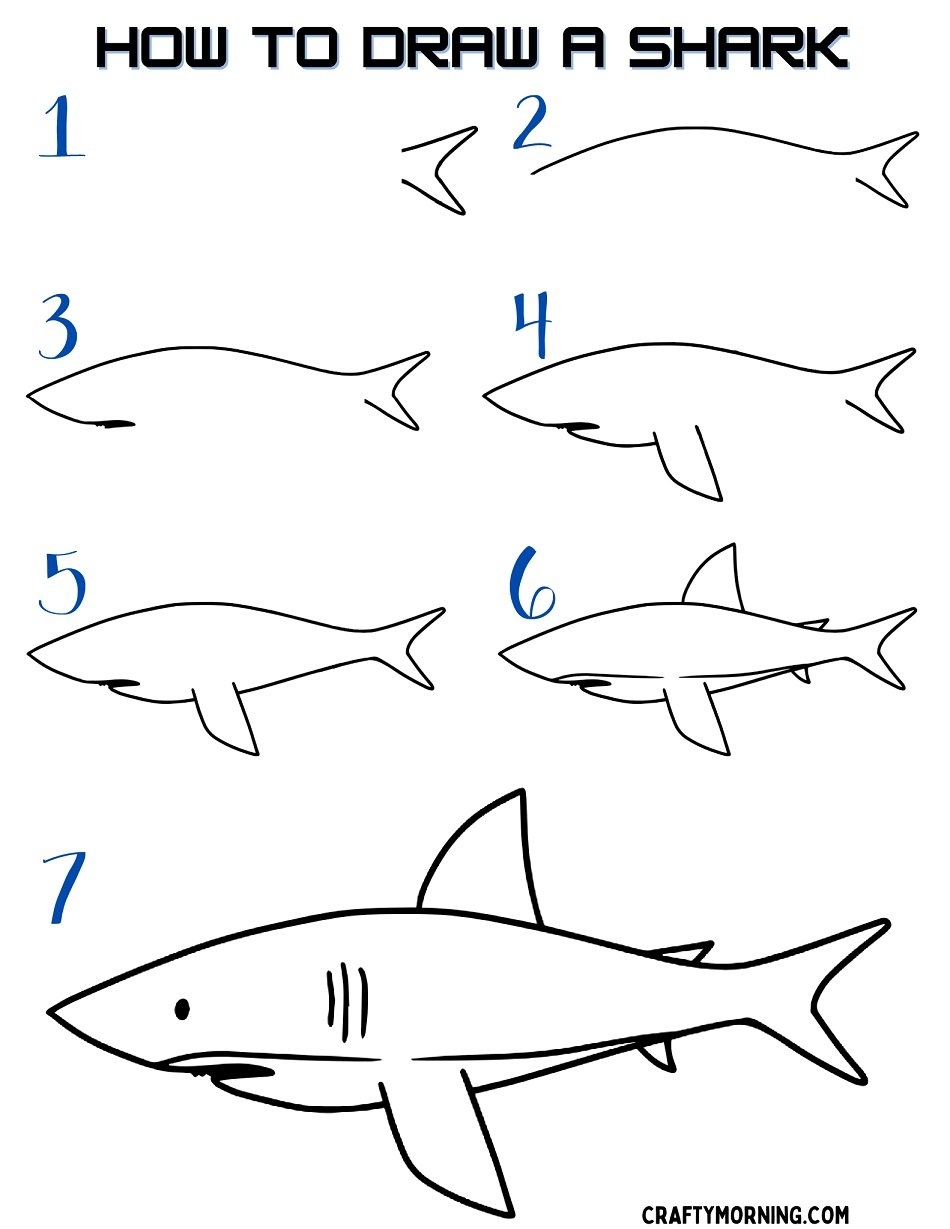 HOW TO DRAW A SHARK

1

2

3

4

5

6

7

CRAFTYMORNING.COM