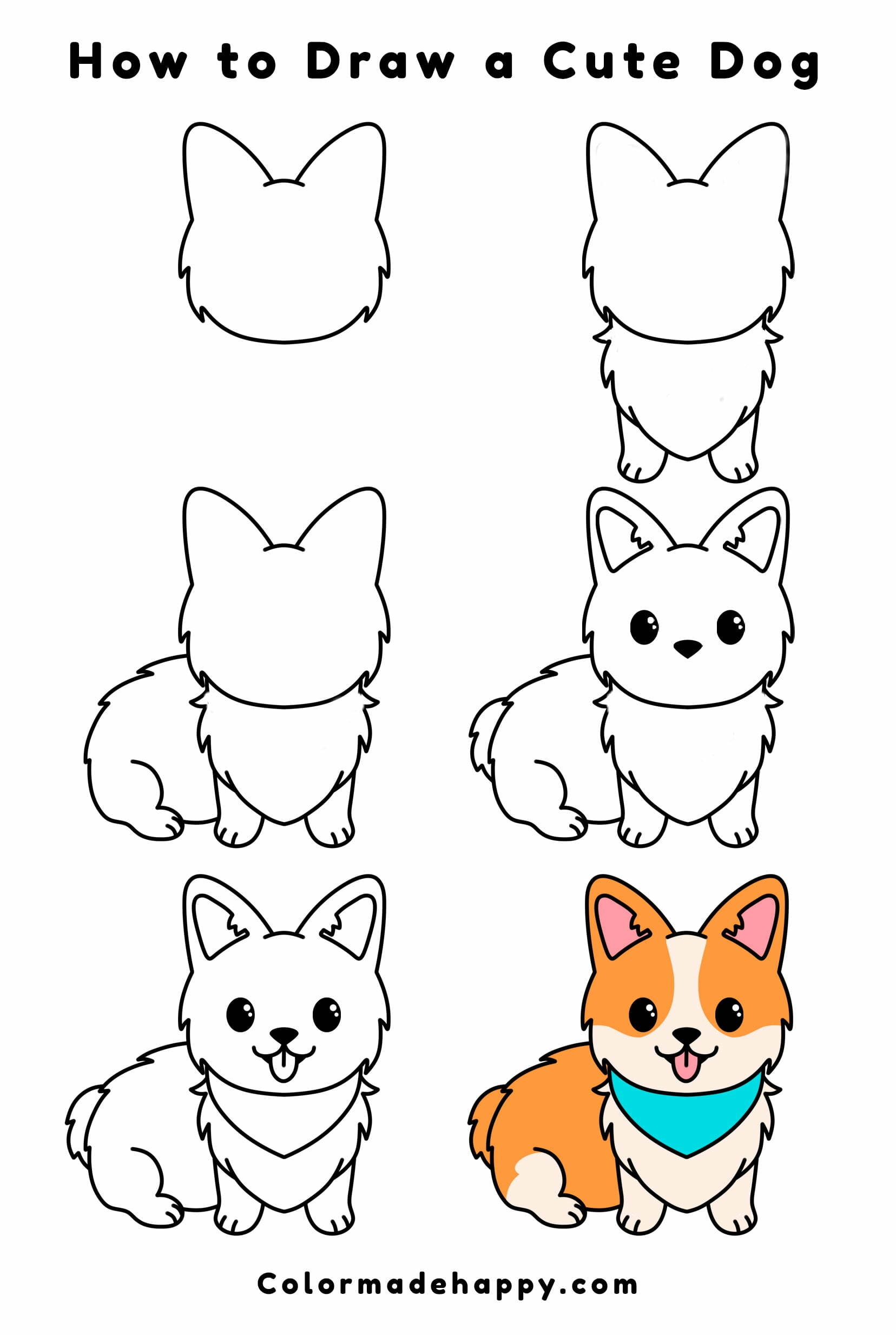 How to Draw a Cute Dog

Colormadehappy.com