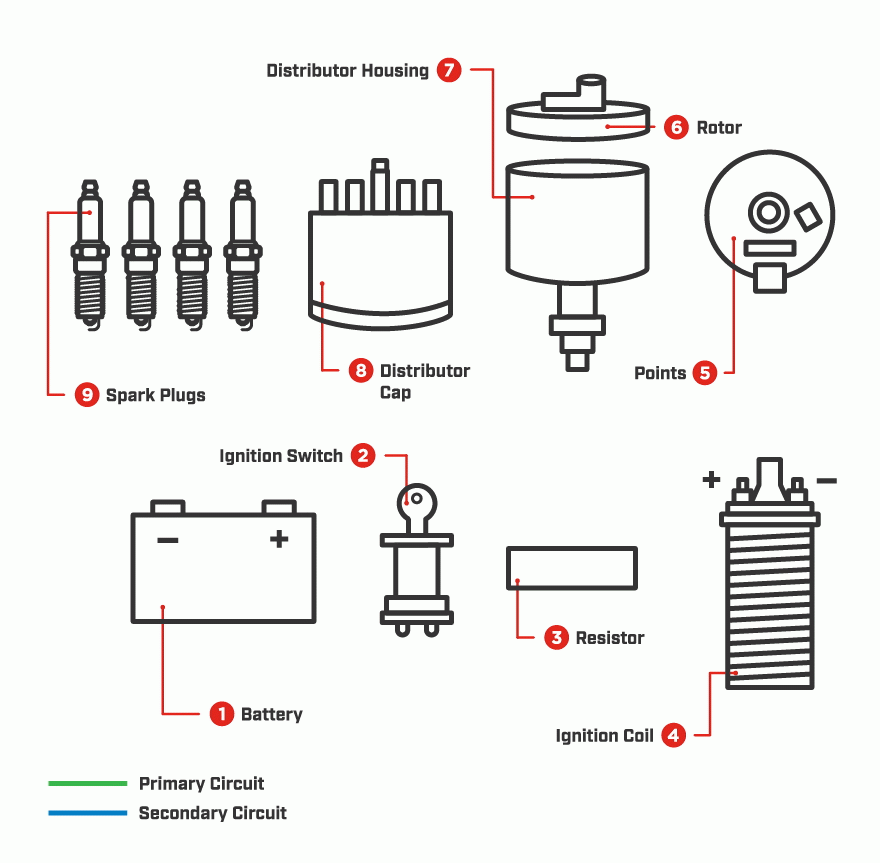 Distributor Housing 7

6 Rotor

8 Distributor Cap

Points 5

9 Spark Plugs

Ignition Switch 2

+ −

− +

3 Resistor

1 Battery

Ignition Coil 4

Primary Circuit

Secondary Circuit