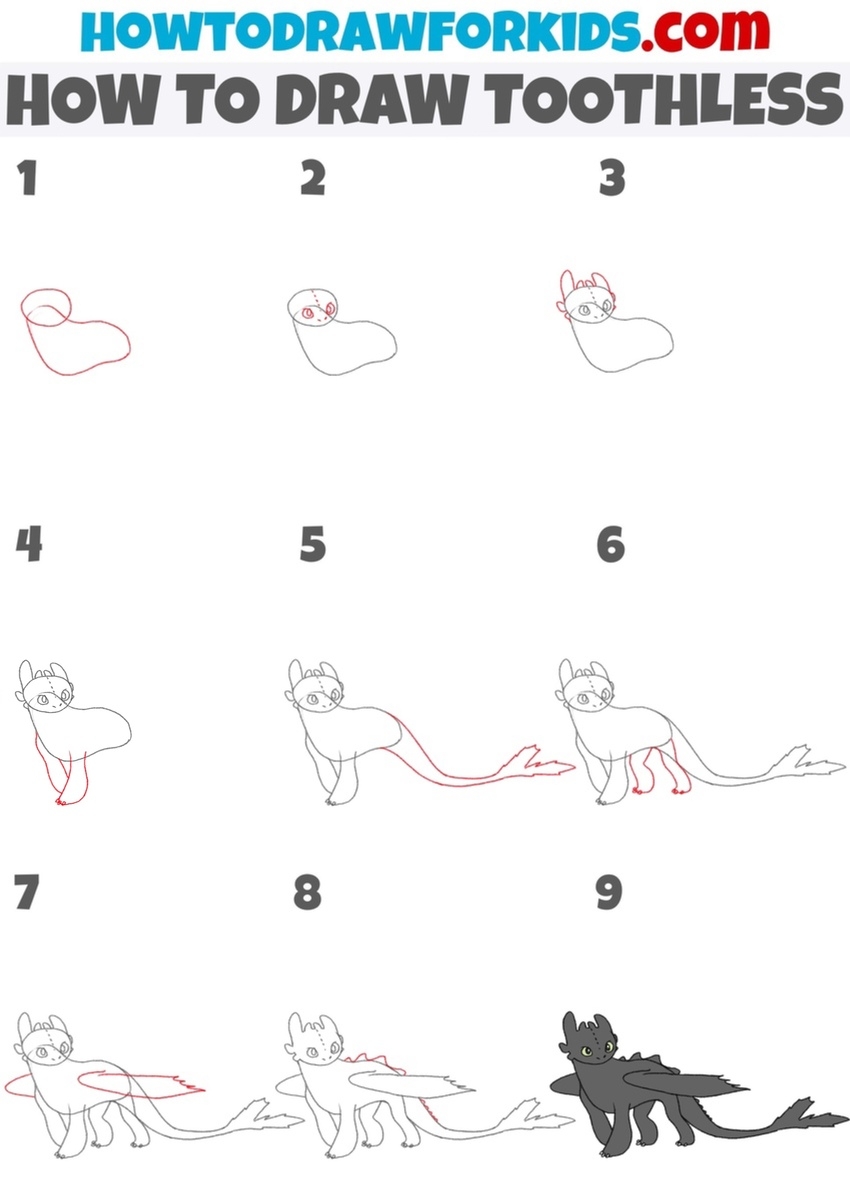 HOWTODRAWFORKIDS.com
HOW TO DRAW TOOTHLESS

1

2

3

4

5

6

7

8

9