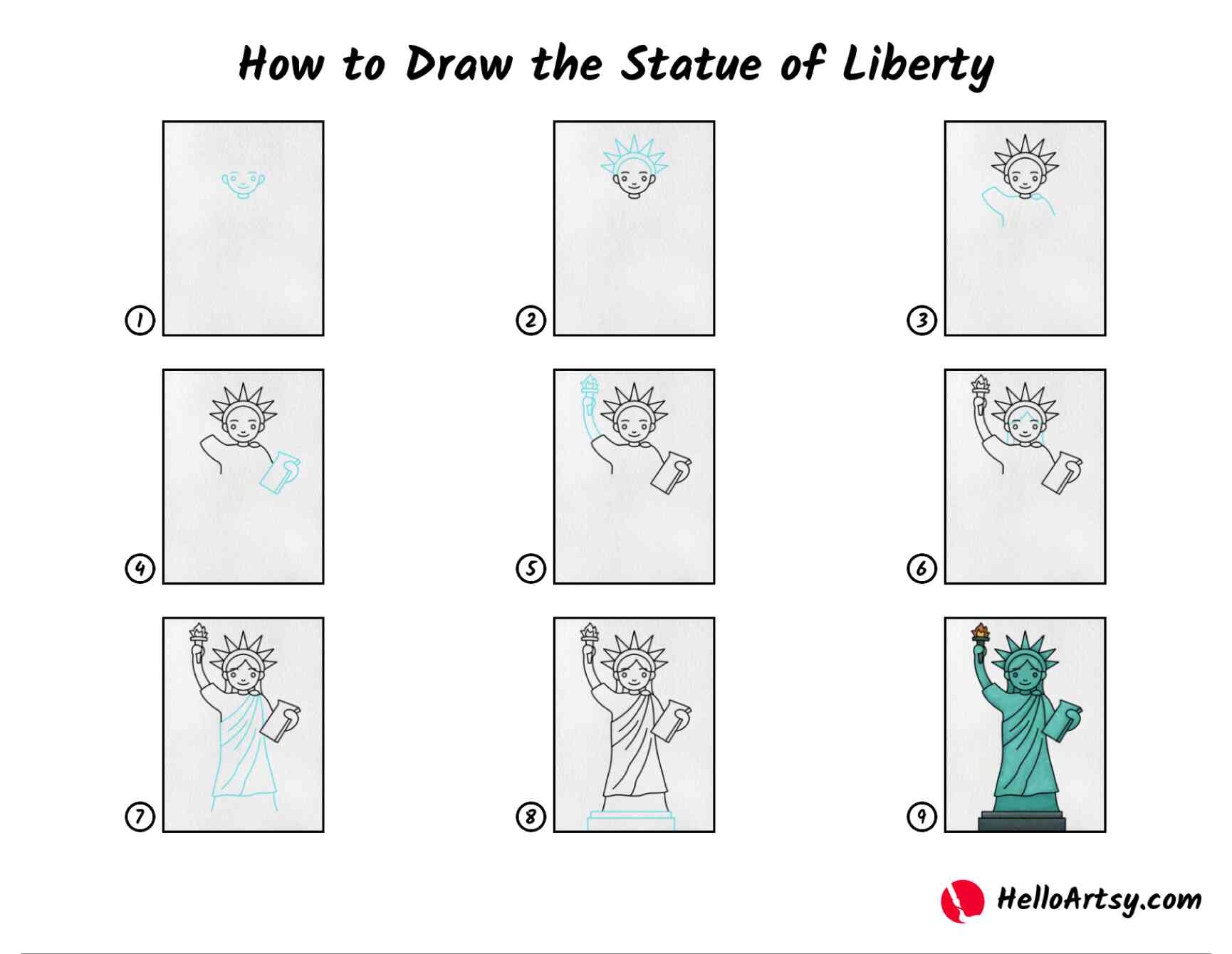 How to Draw the Statue of Liberty

1

2

3

4

5

6

7

8

9

HelloArtsy.com