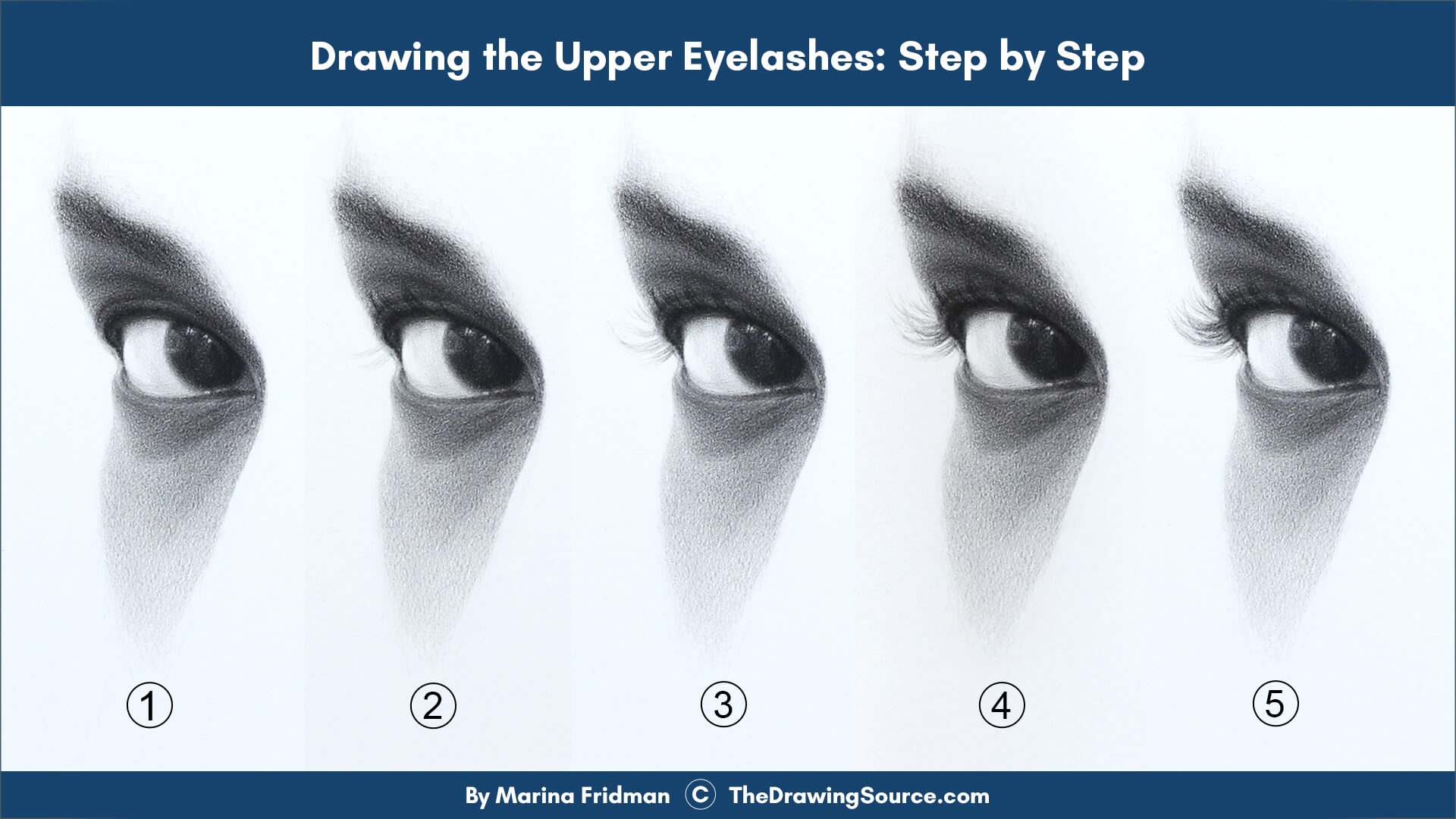 Drawing the Upper Eyelashes: Step by Step

①

②

③

④

⑤

By Marina Fridman © TheDrawingSource.com