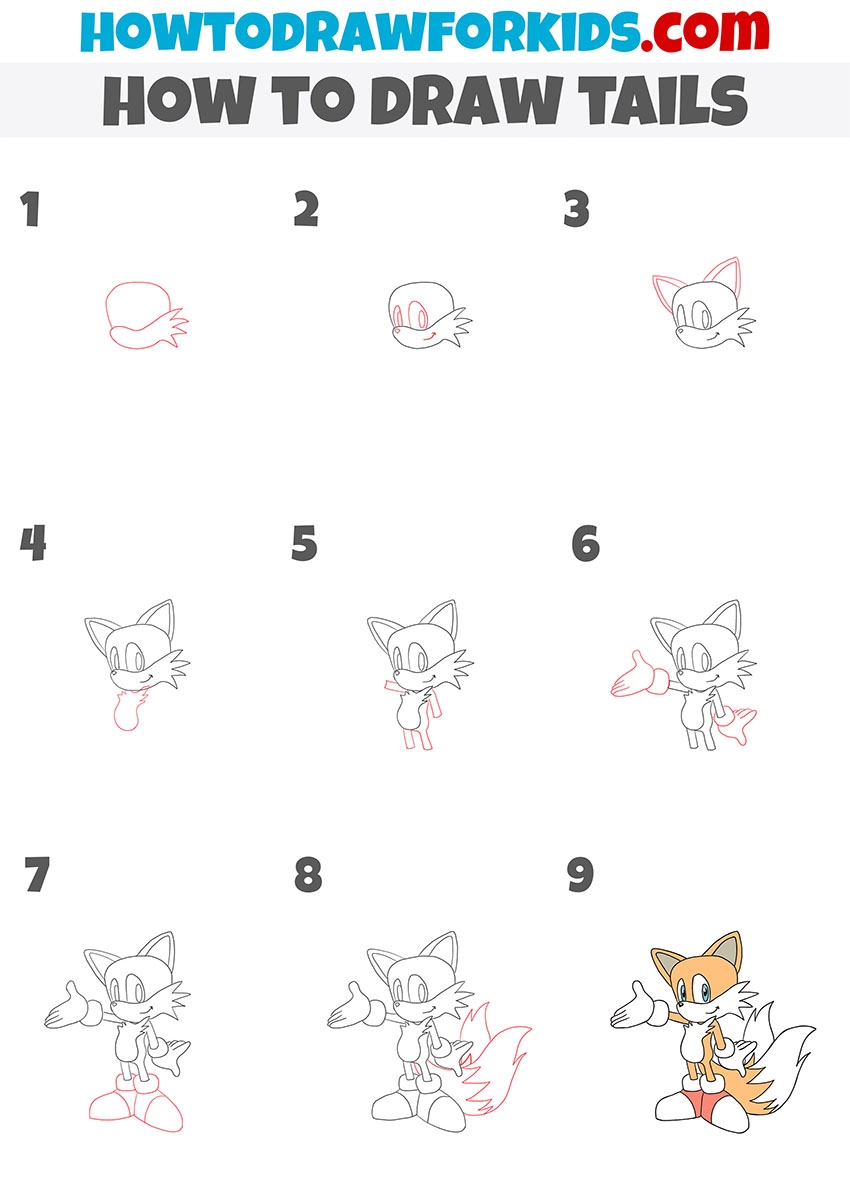 HOWTODRAWFORKIDS.com
HOW TO DRAW TAILS

1

2

3

4

5

6

7

8

9