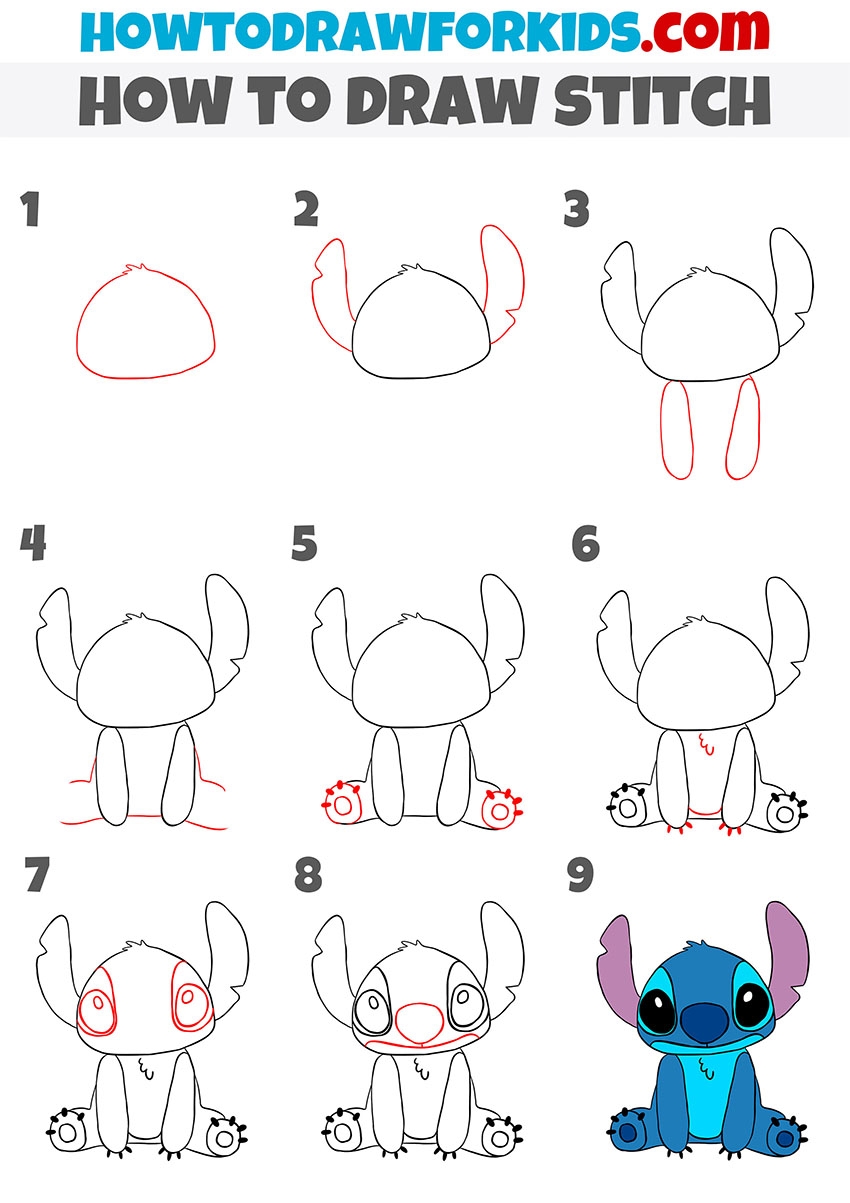 HOWTODRAWFORKIDS.com
HOW TO DRAW STITCH

1

2

3

4

5

6

7

8

9