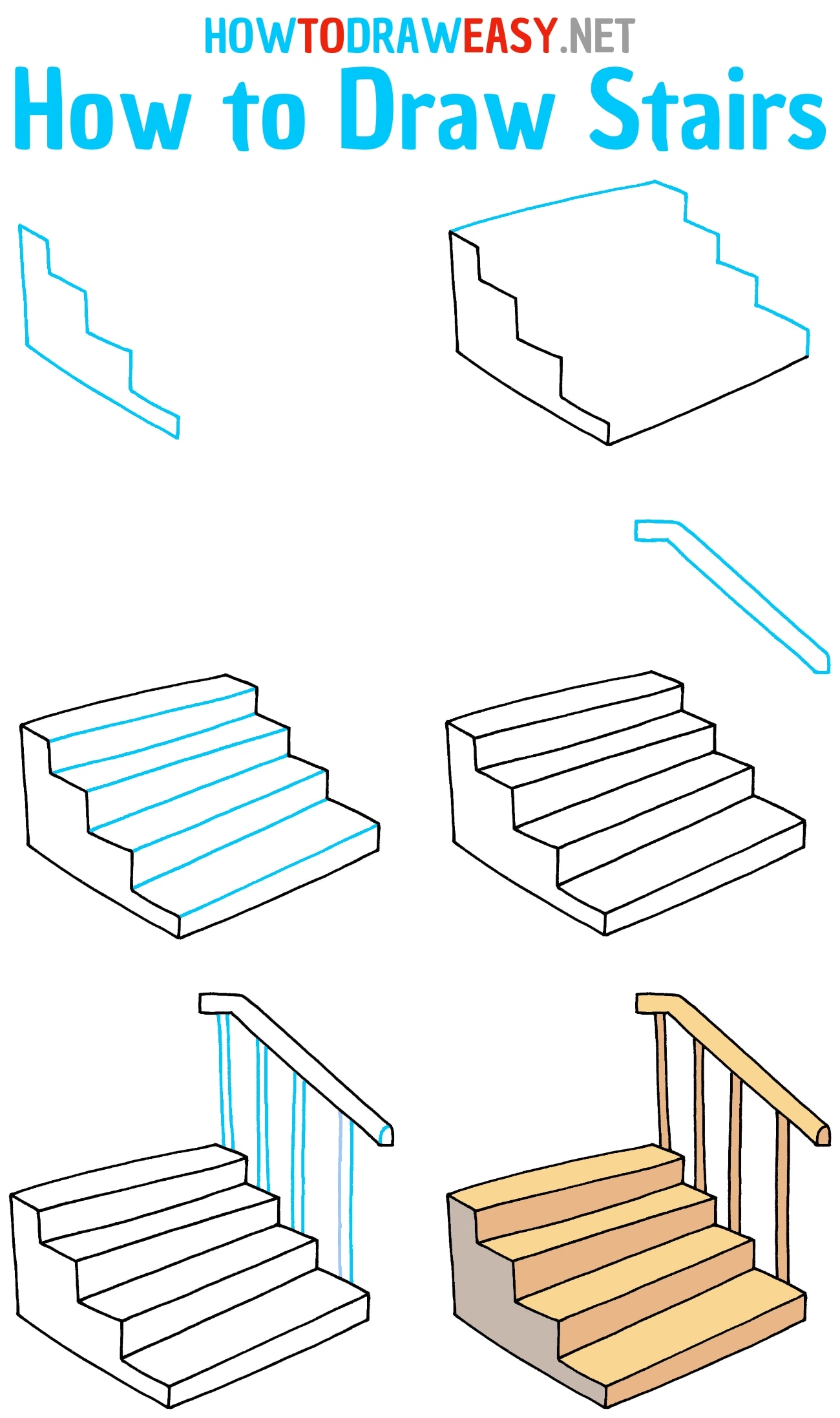 HOWTODRAWEASY.NET
How to Draw Stairs