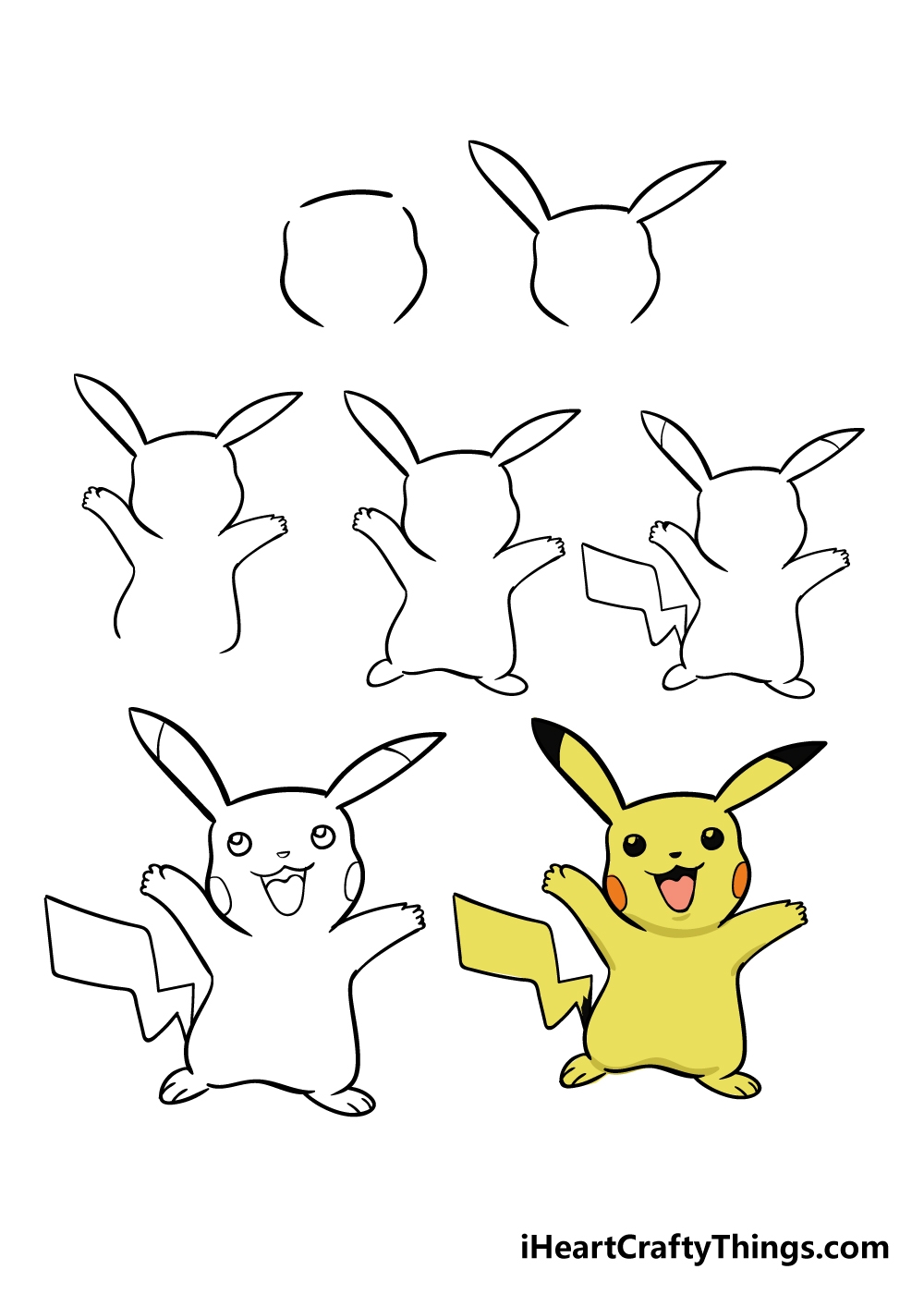 iHeartCraftyThings.com