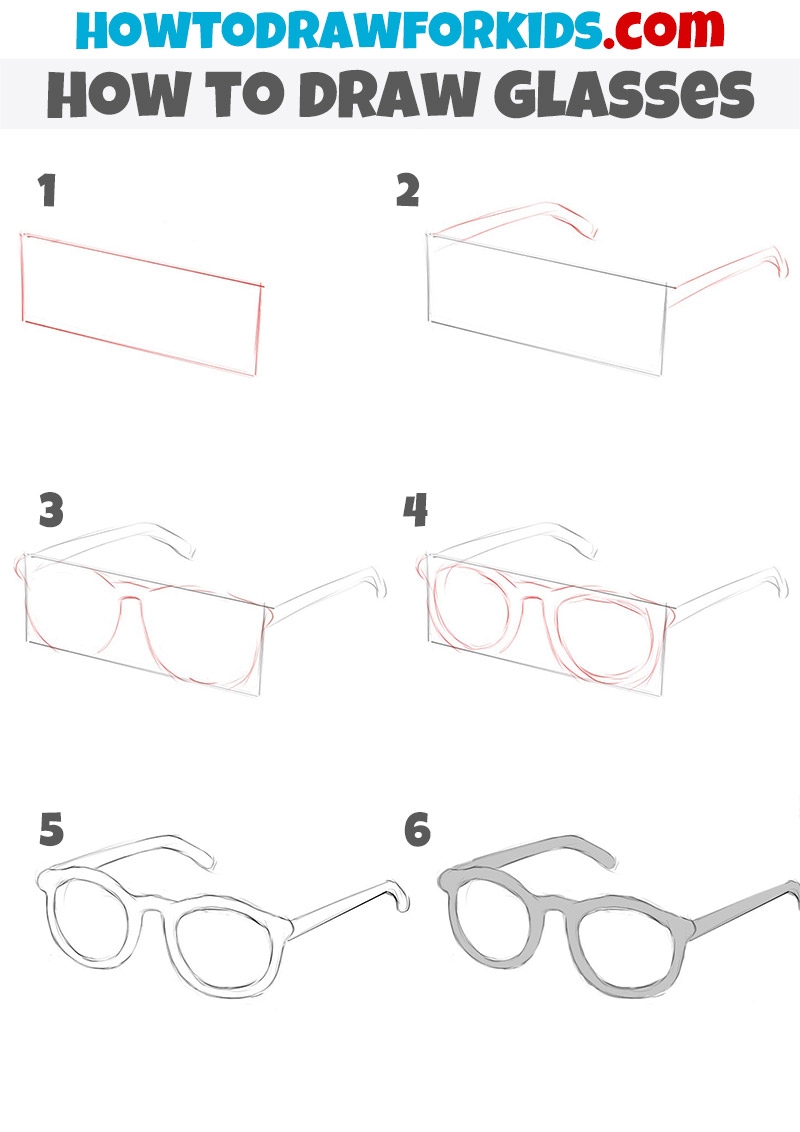 HOWTODRAWFORKIDS.com
HOW TO DRAW GLASSES

1

2

3

4

5

6