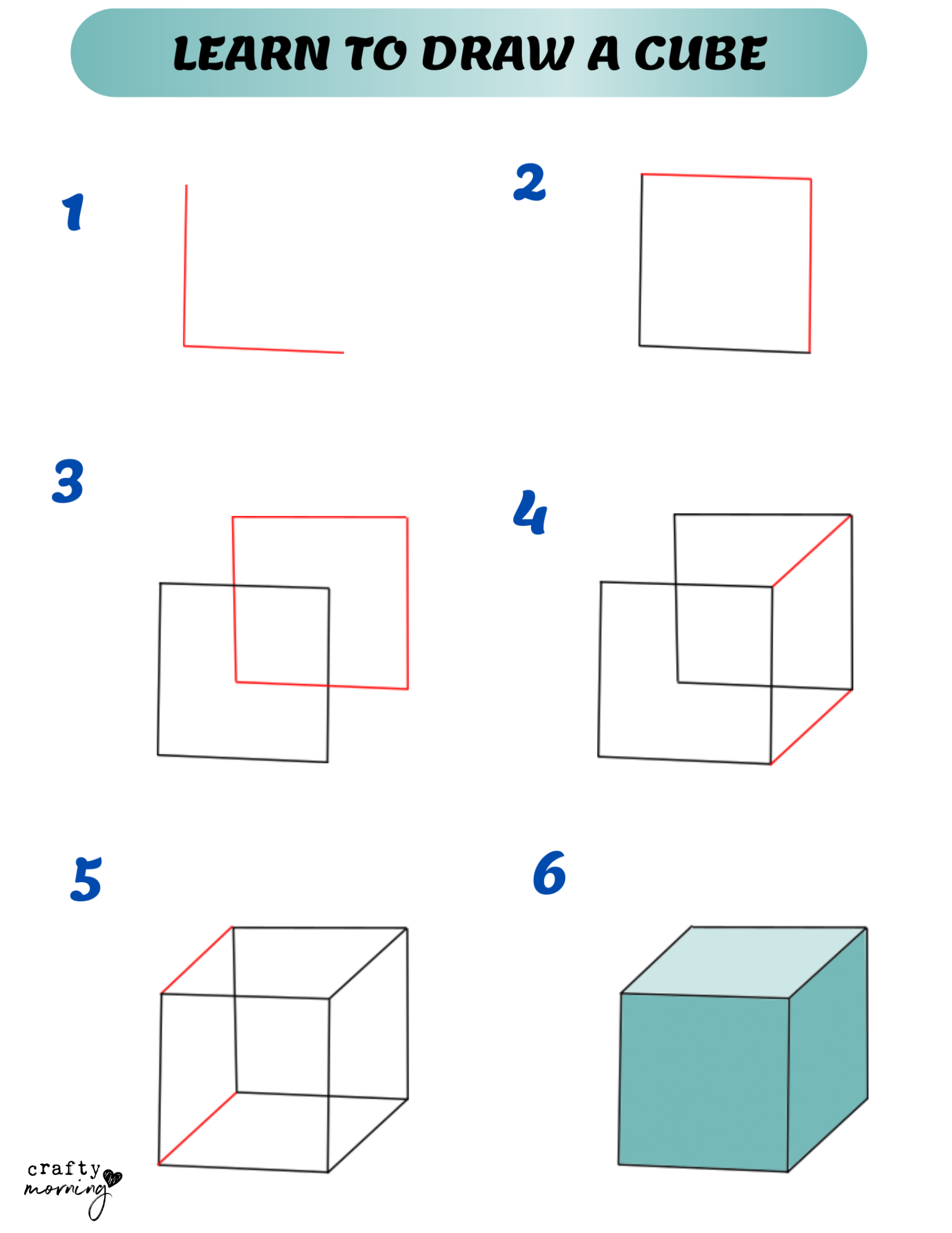 LEARN TO DRAW A CUBE

1

2

3

4

5

6

crafty morning