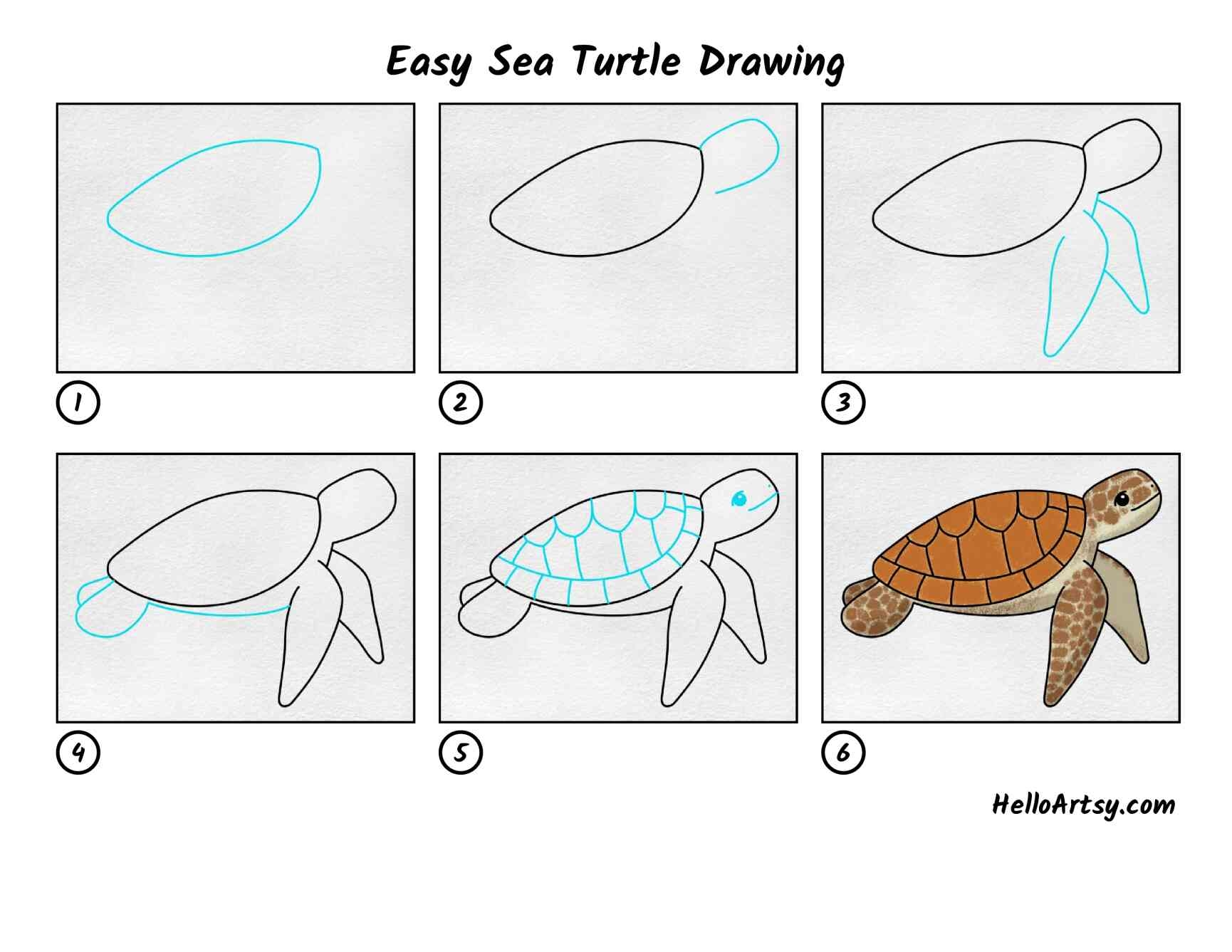 Easy Sea Turtle Drawing

1

2

3

4

5

6

HelloArtsy.com