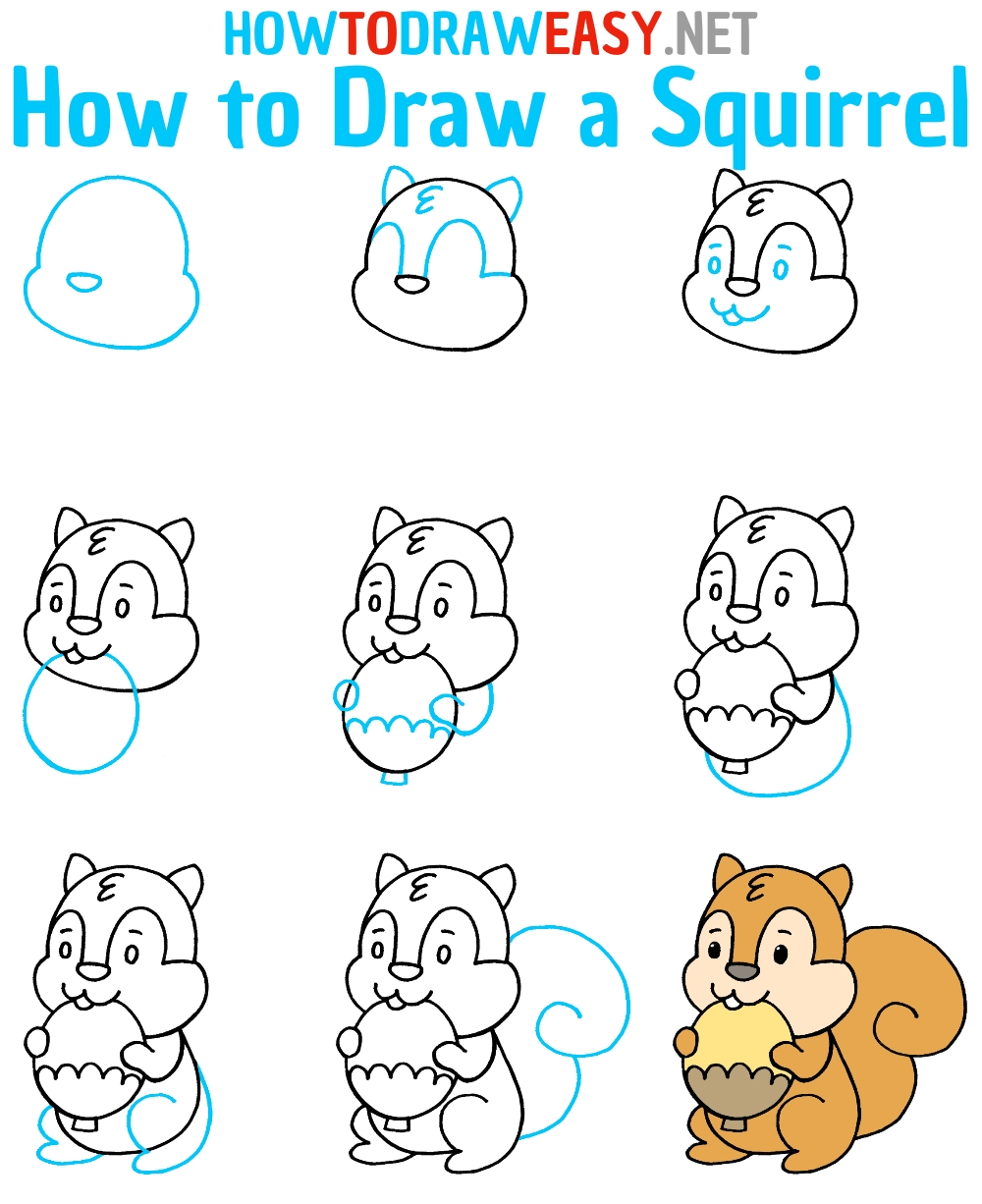 HOWTODRAWEASY.NET
How to Draw a Squirrel