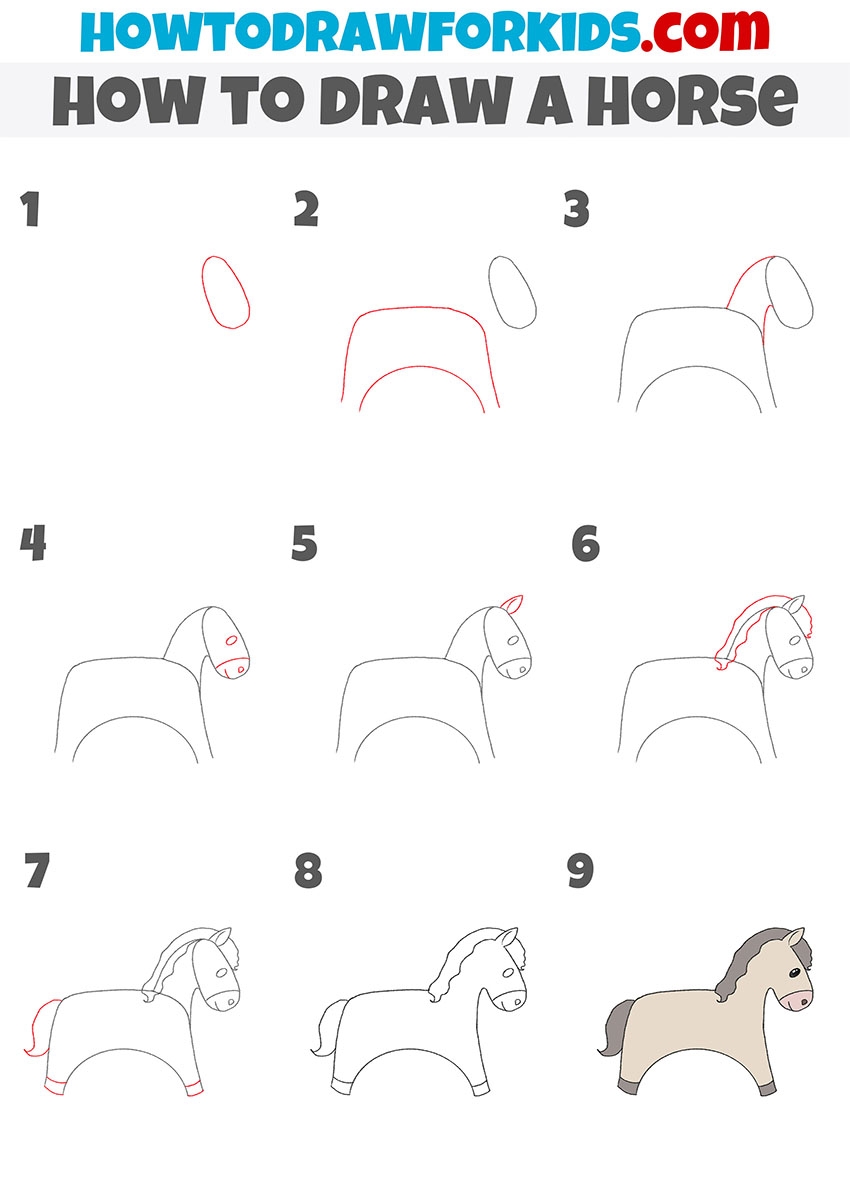 HOWTODRAWFORKIDS.com
HOW TO DRAW A HORSE

1

2

3

4

5

6

7

8

9