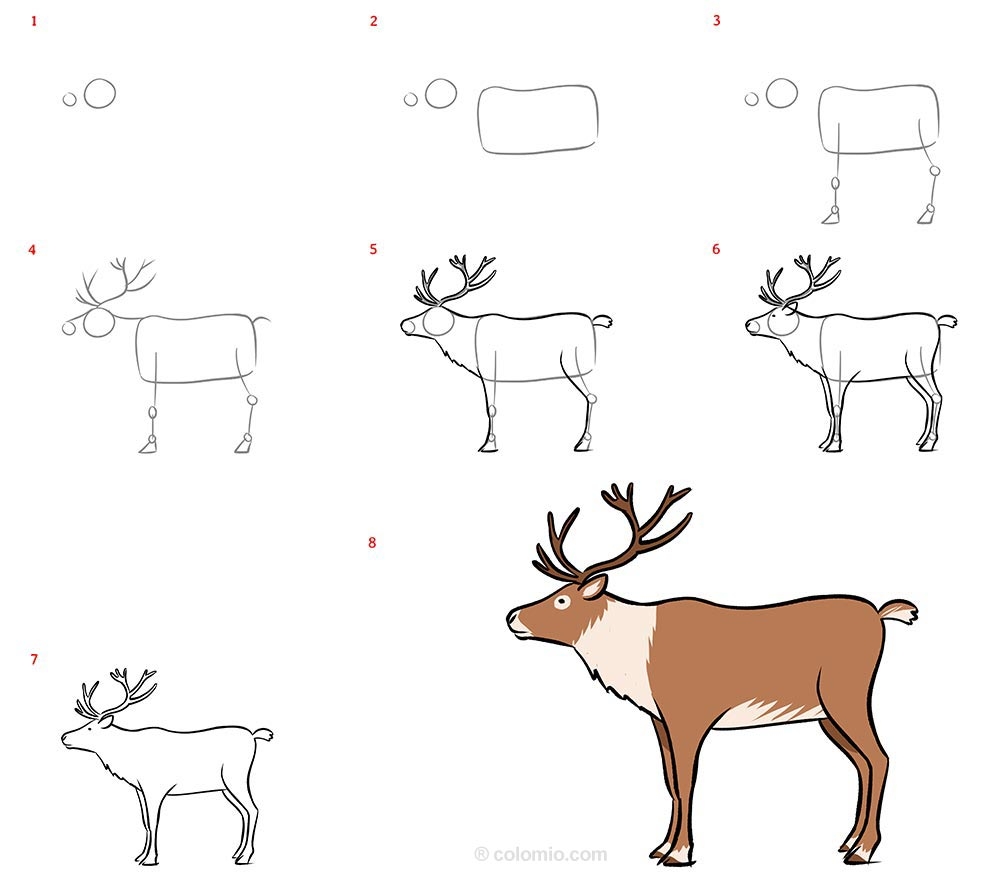 1

2

3

4

5

6

7

8

® colomio.com