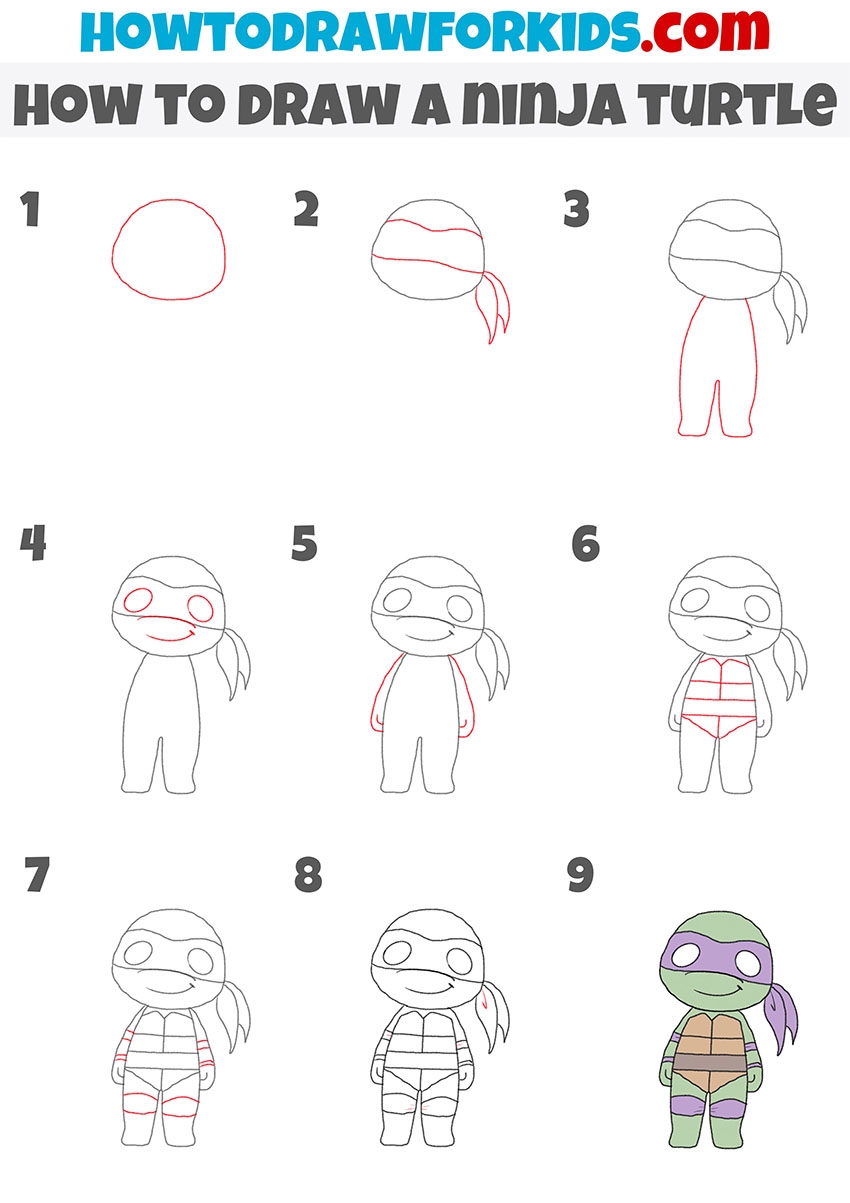 HOWTODRAWFORKIDS.com

HOW TO DRAW A NINJA TURTLE

1

2

3

4

5

6

7

8

9