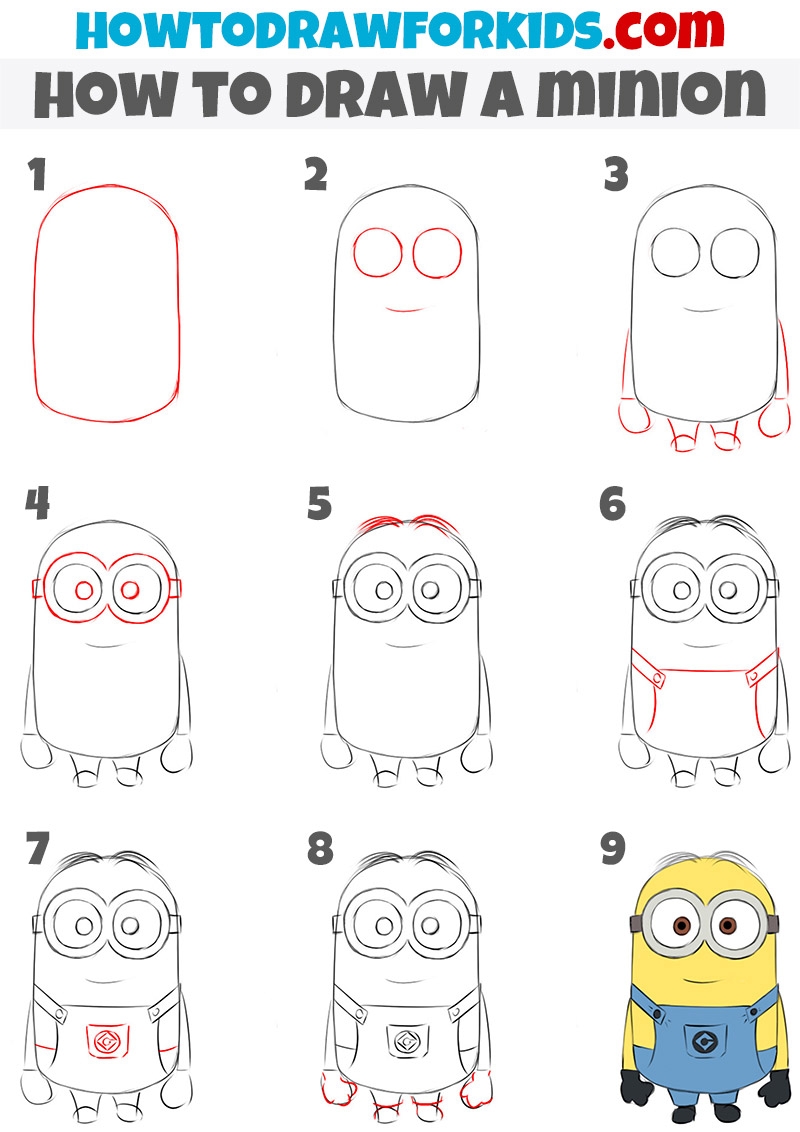 HOWTODRAWFORKIDS.com
HOW TO DRAW A MINION

1
2
3
4
5
6
7
8
9