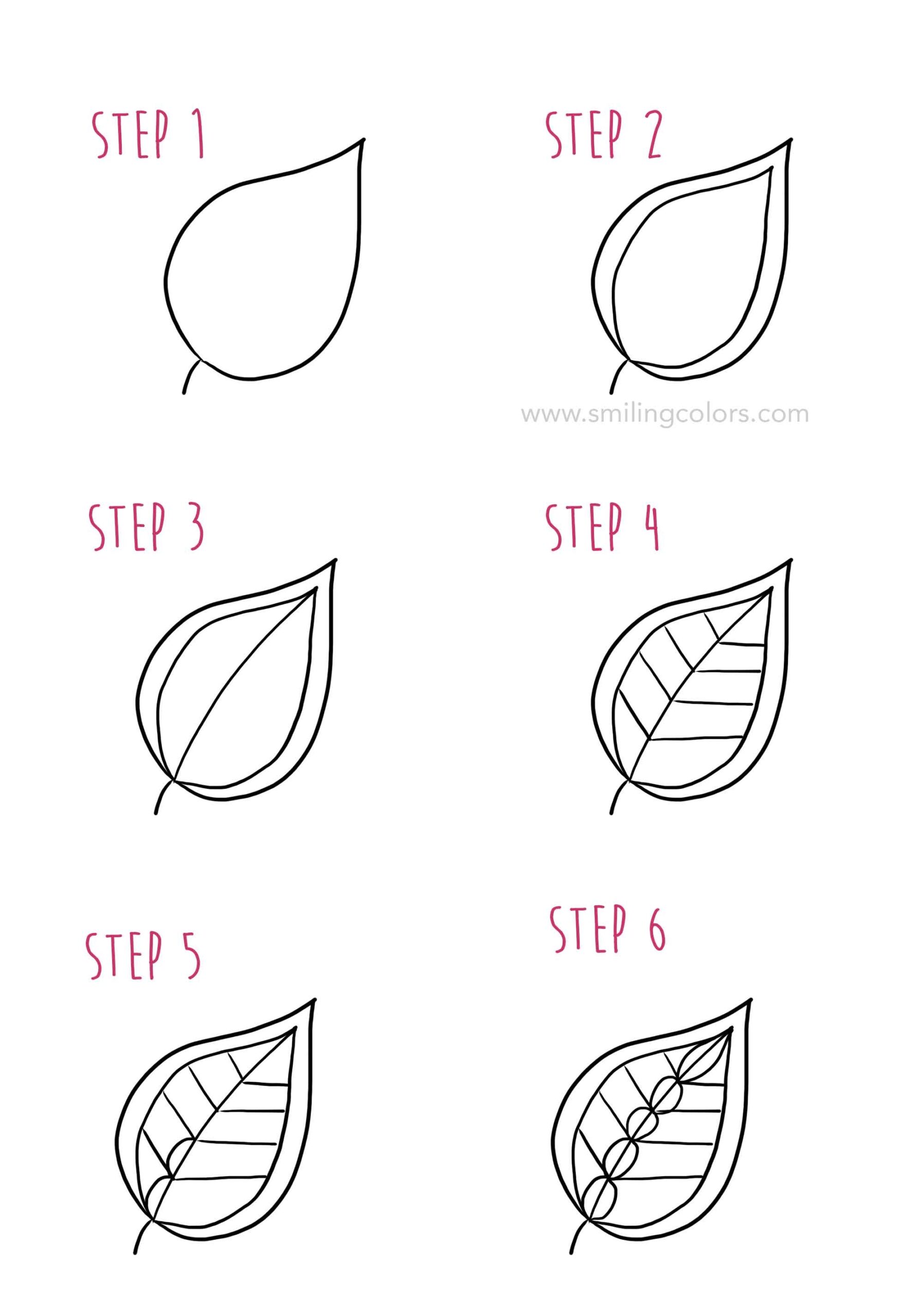 STEP 1

STEP 2

www.smilingcolors.com

STEP 3

STEP 4

STEP 5

STEP 6