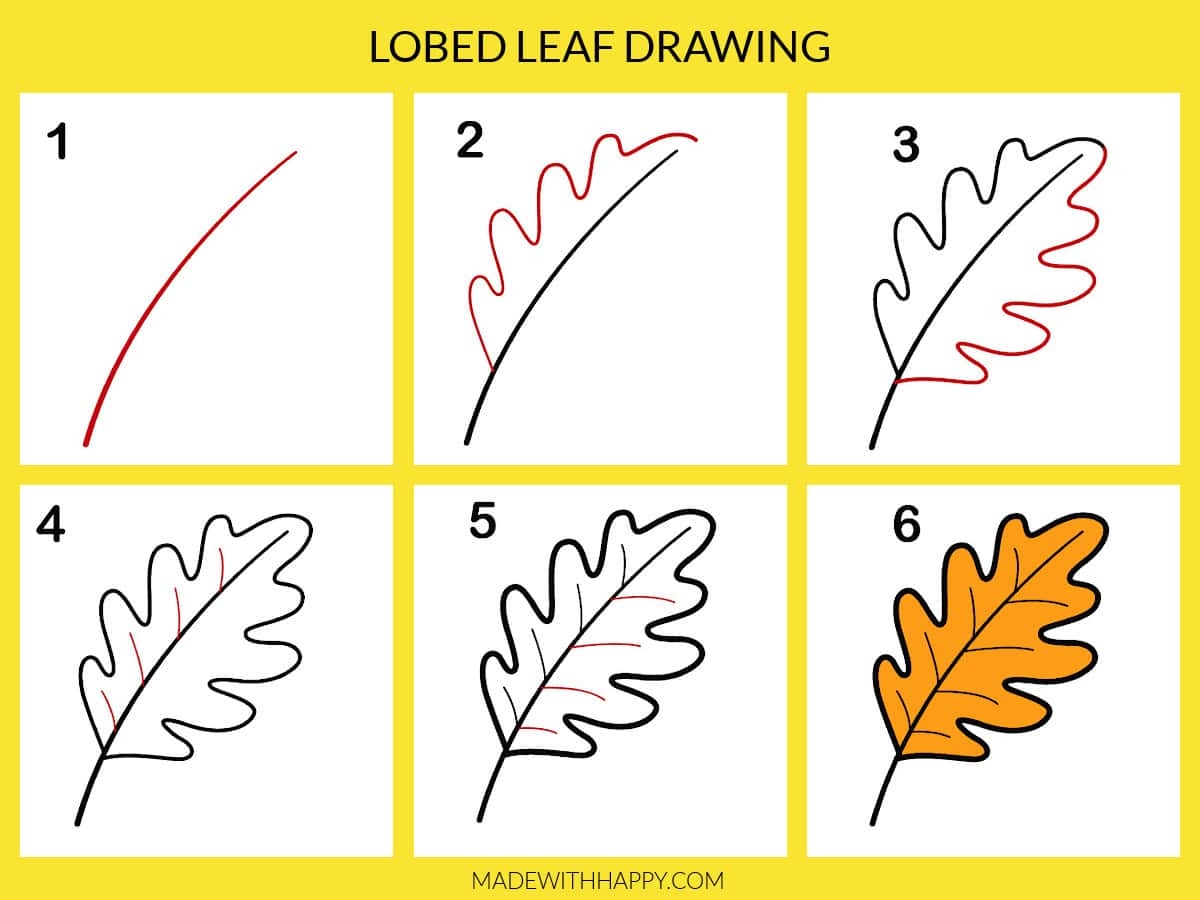 LOBED LEAF DRAWING

1

2

3

4

5

6

MADEWITHHAPPY.COM