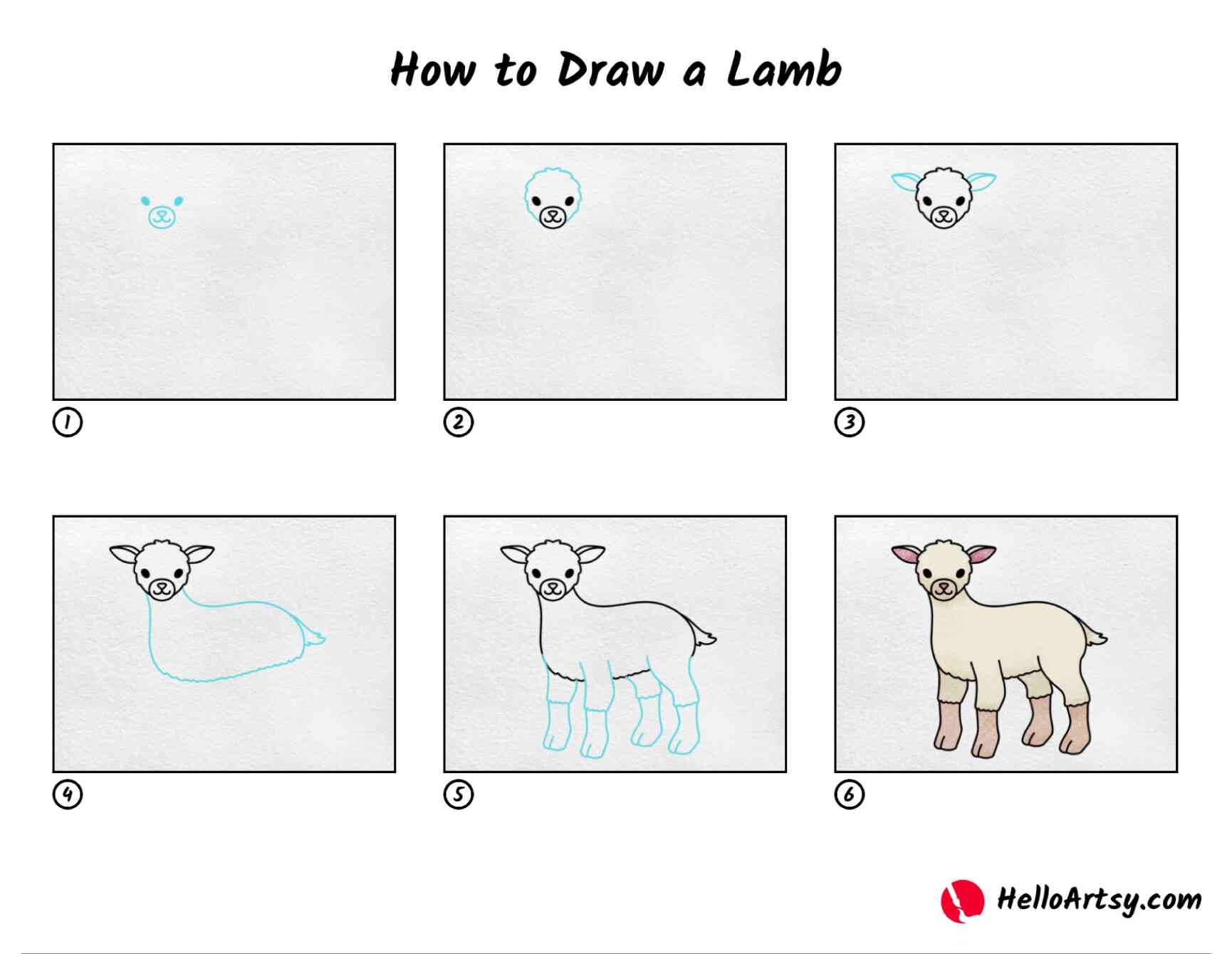 How to Draw a Lamb

1

2

3

4

5

6

HelloArtsy.com