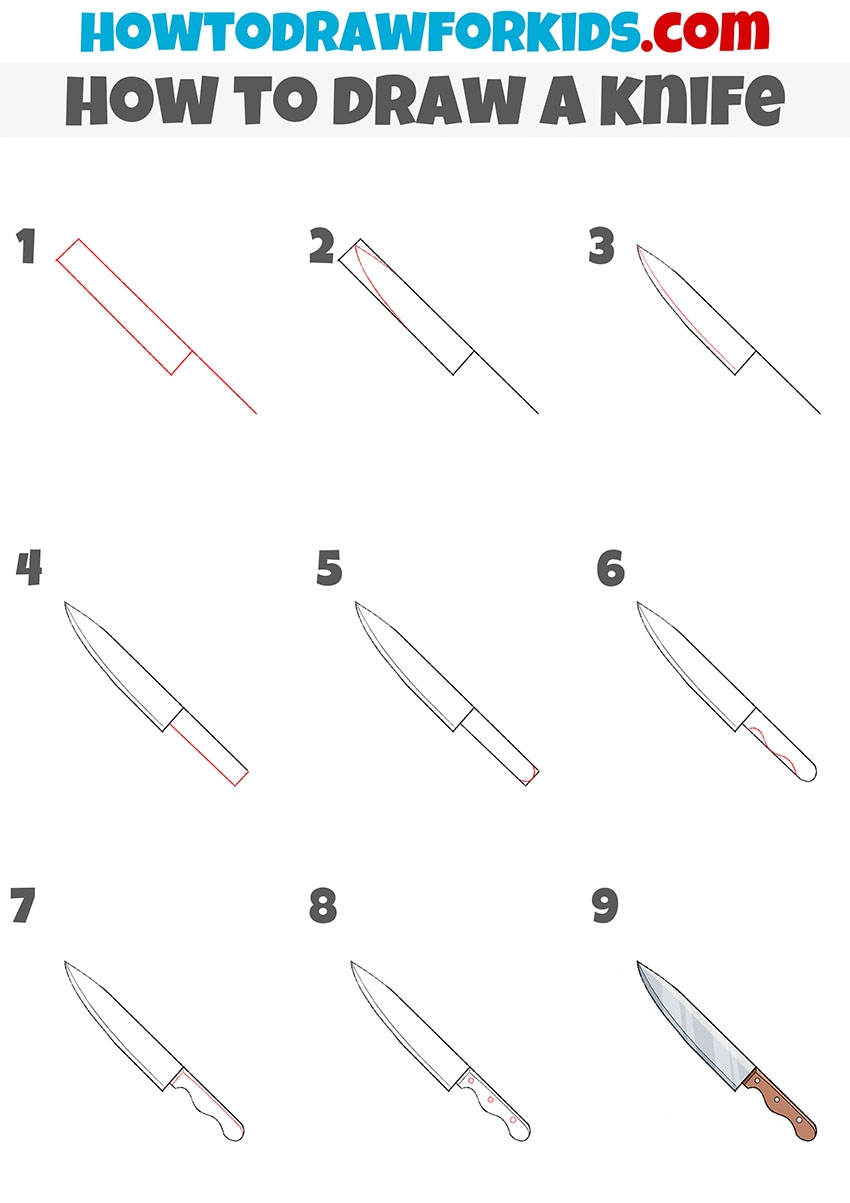 HOWTODRAWFORKIDS.com

HOW TO DRAW A KNIFE

1

2

3

4

5

6

7

8

9