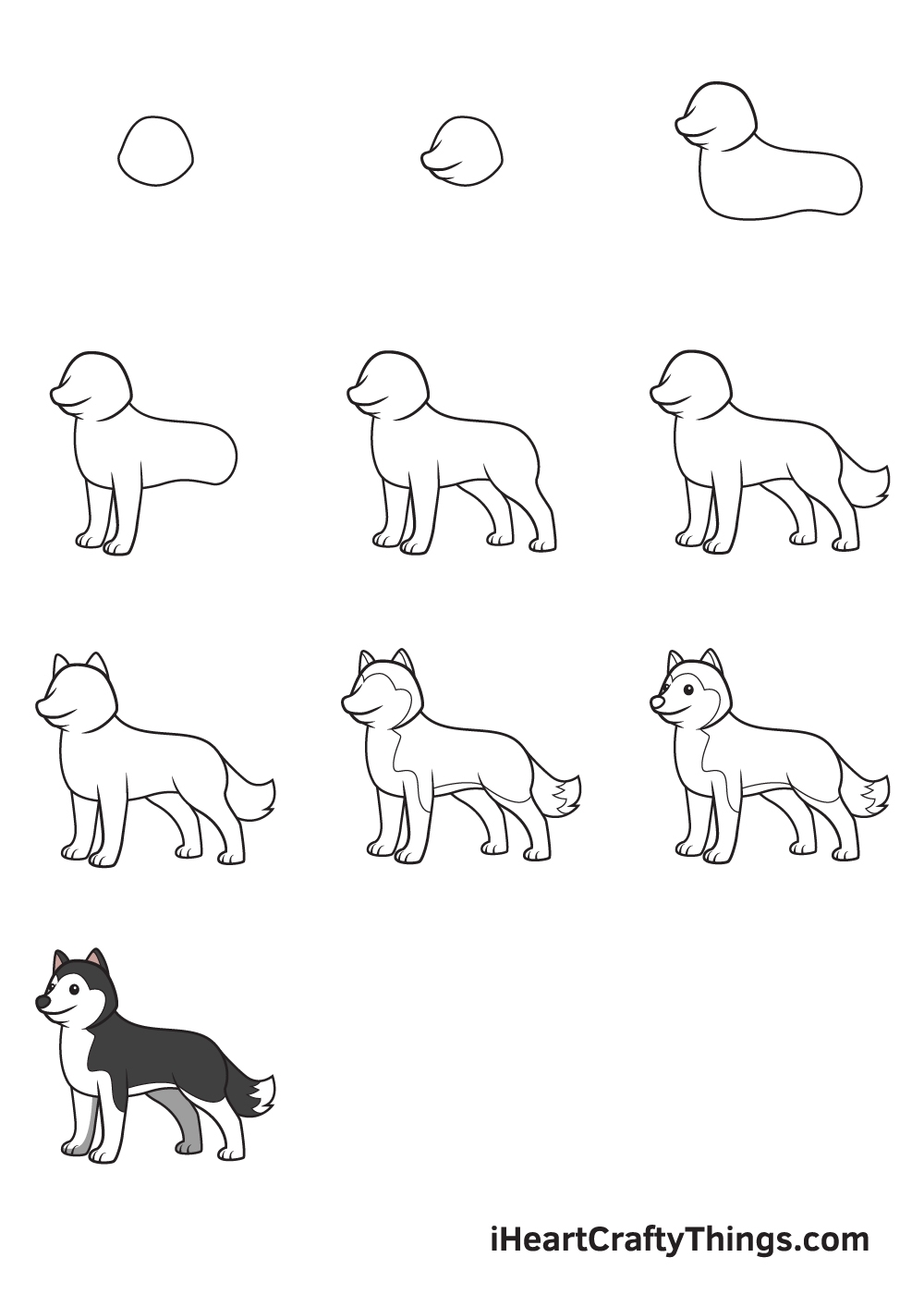 iHeartCraftyThings.com