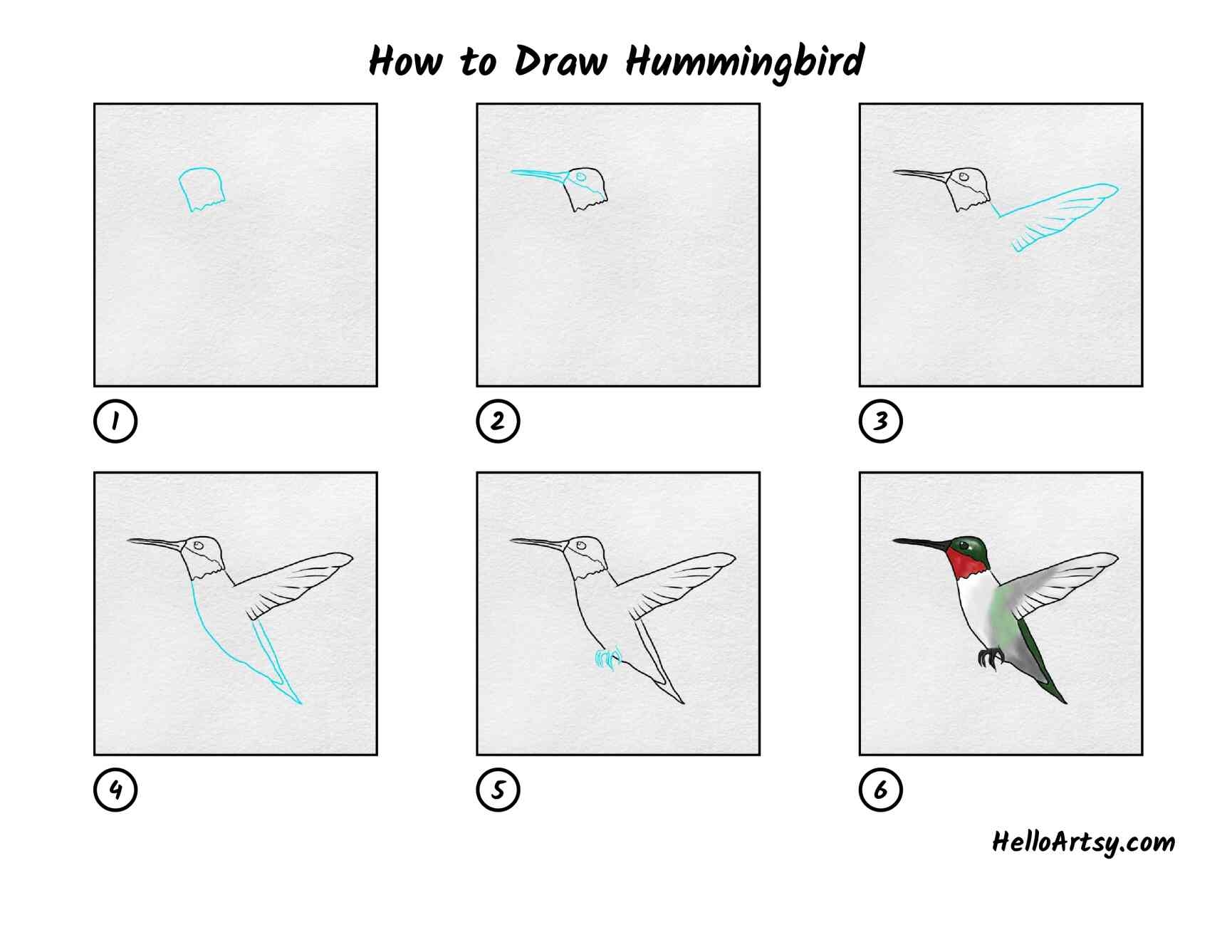 How to Draw Hummingbird

1

2

3

4

5

6

HelloArtsy.com