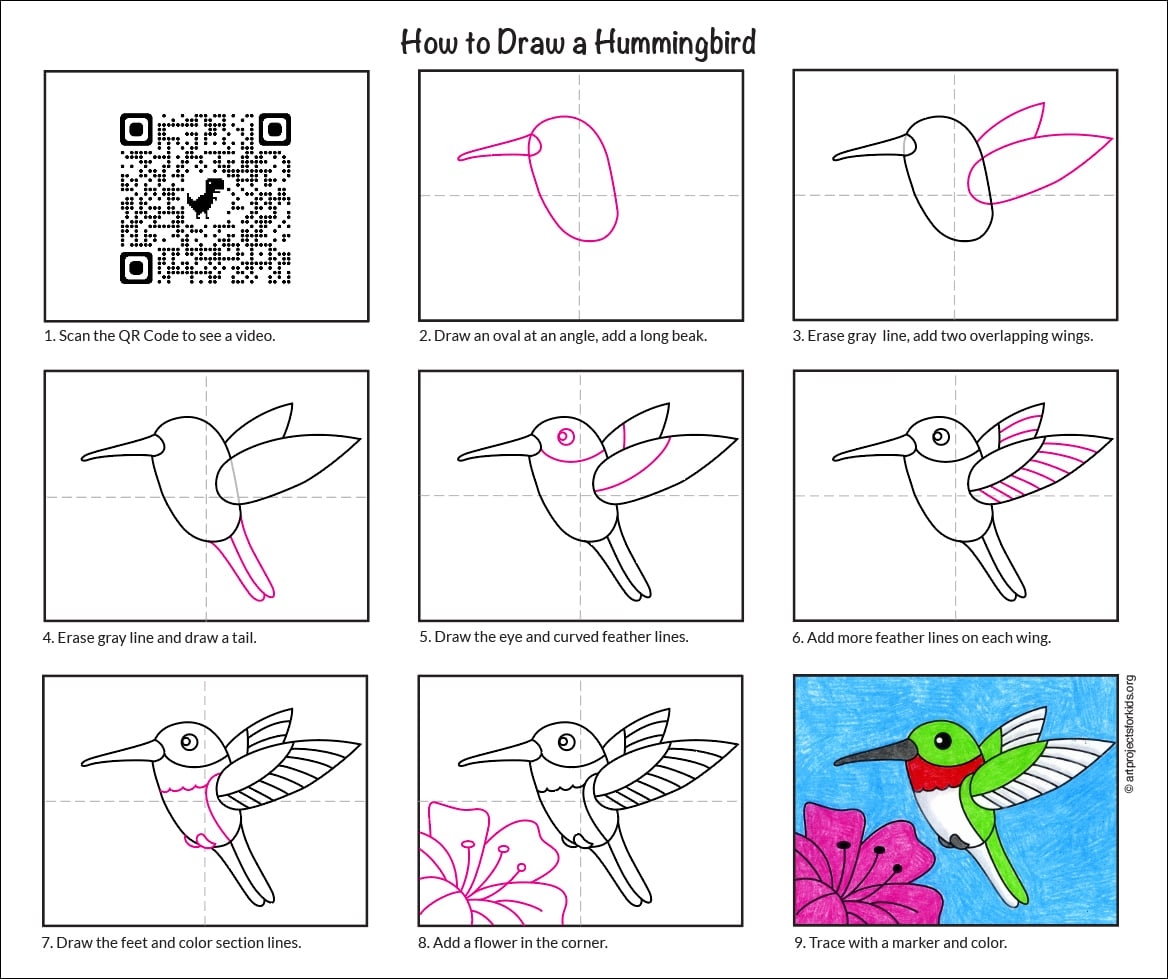 How to Draw a Hummingbird

1. Scan the QR Code to see a video.

2. Draw an oval at an angle, add a long beak.

3. Erase gray line, add two overlapping wings.

4. Erase gray line and draw a tail.

5. Draw the eye and curved feather lines.

6. Add more feather lines on each wing.

7. Draw the feet and color section lines.

8. Add a flower in the corner.

9. Trace with a marker and color.

© artprojectsforkids.org