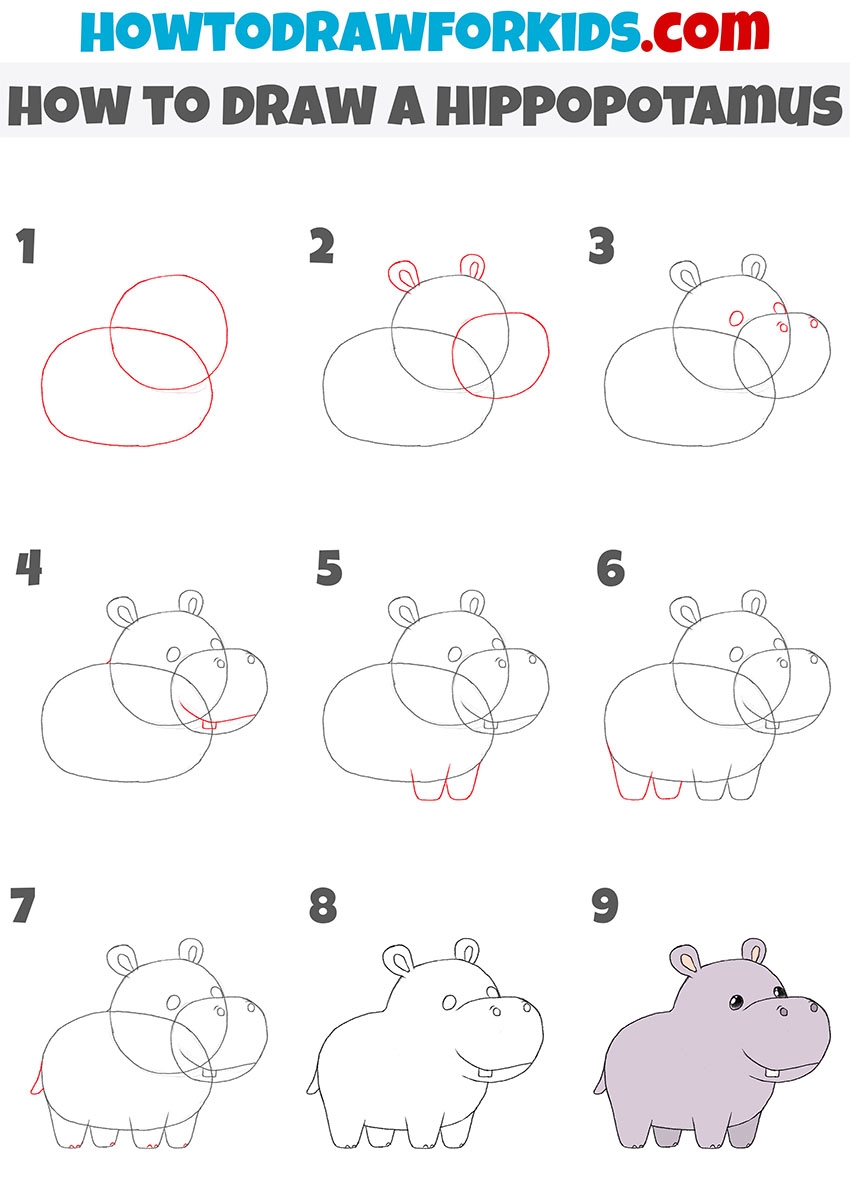 HOWTODRAWFORKIDS.com
HOW TO DRAW A HIPPOPOTAMUS

1
2
3
4
5
6
7
8
9