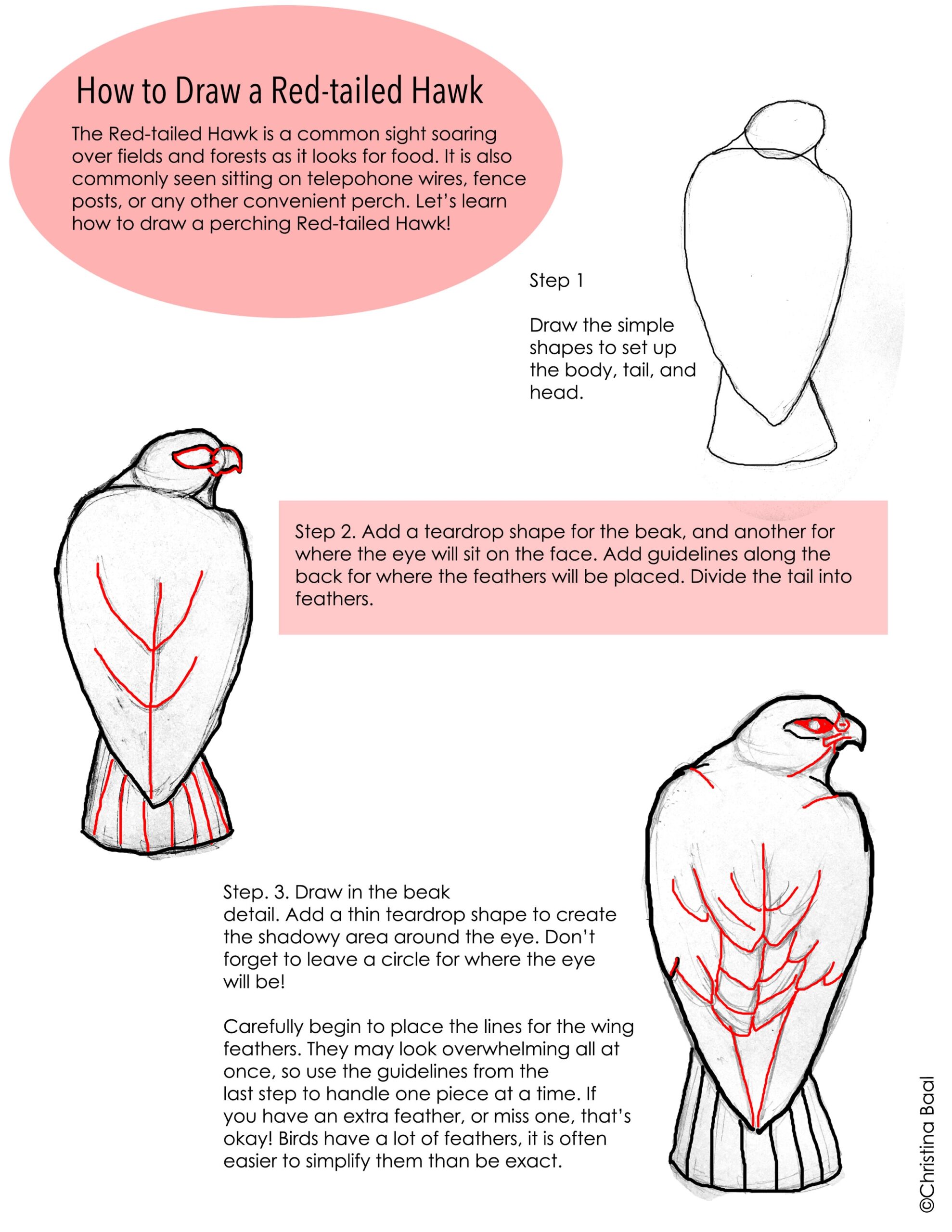 How to Draw a Red-tailed Hawk

The Red-tailed Hawk is a common sight soaring over fields and forests as it looks for food. It is also commonly seen sitting on telepohone wires, fence posts, or any other convenient perch. Let's learn how to draw a perching Red-tailed Hawk!

Step 1

Draw the simple shapes to set up the body, tail, and head.

Step 2. Add a teardrop shape for the beak, and another for where the eye will sit on the face. Add guidelines along the back for where the feathers will be placed. Divide the tail into feathers.

Step. 3. Draw in the beak detail. Add a thin teardrop shape to create the shadowy area around the eye. Don't forget to leave a circle for where the eye will be!

Carefully begin to place the lines for the wing feathers. They may look overwhelming all at once, so use the guidelines from the last step to handle one piece at a time. If you have an extra feather, or miss one, that's okay! Birds have a lot of feathers, it is often easier to simplify them than be exact.

©Christina Baal