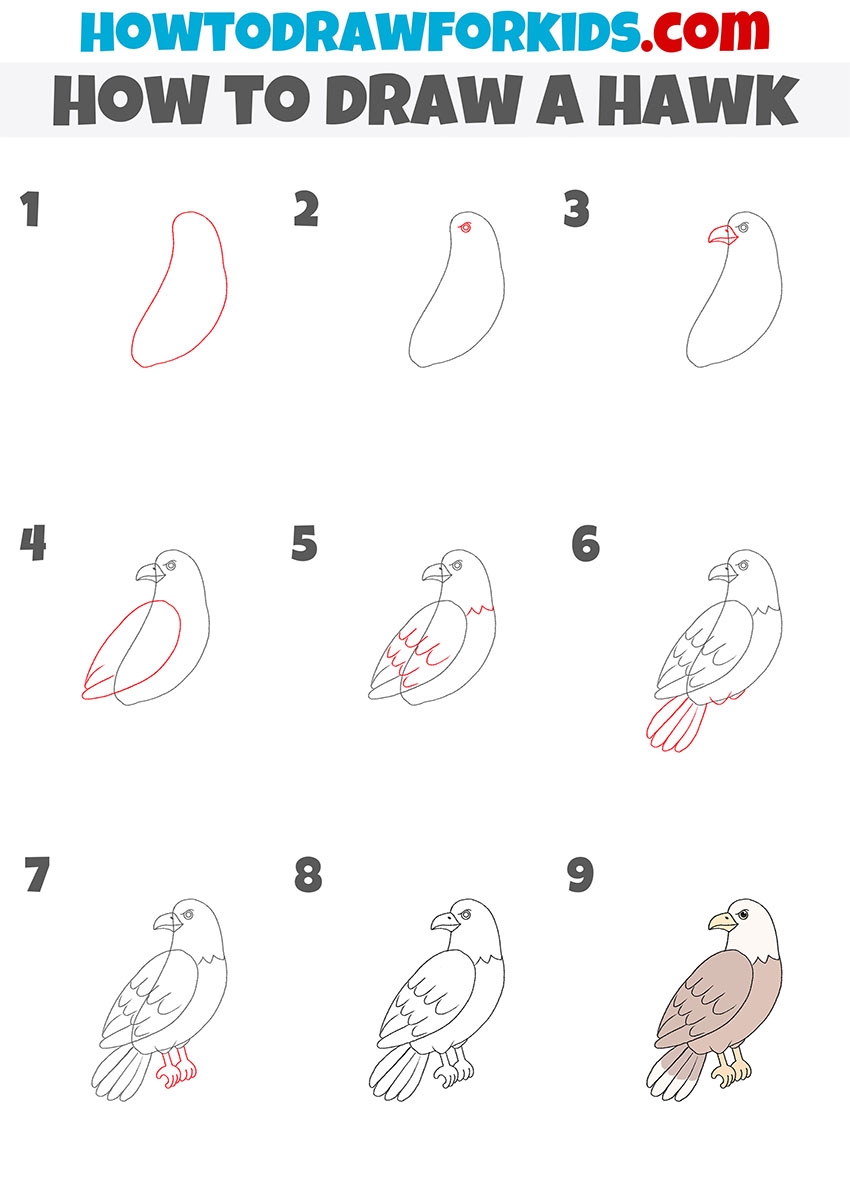 HOWTODRAWFORKIDS.com

HOW TO DRAW A HAWK

1

2

3

4

5

6

7

8

9