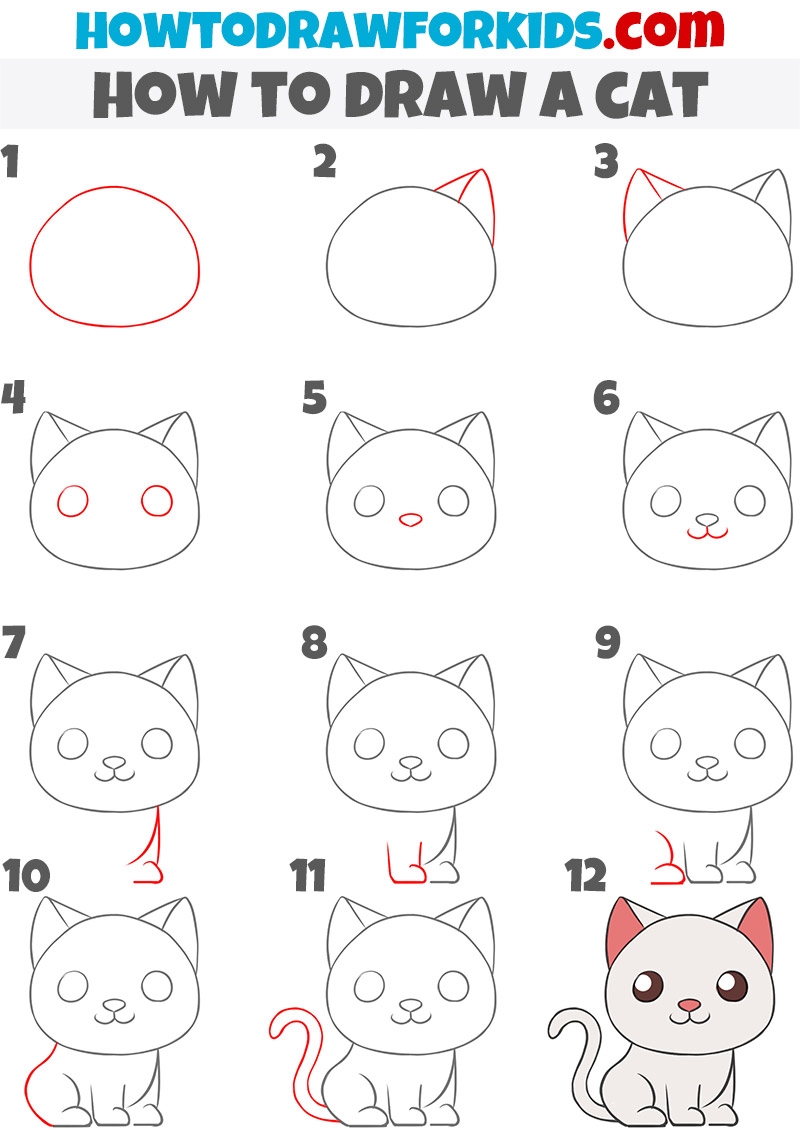 HOWTODRAWFORKIDS.com

HOW TO DRAW A CAT

1

2

3

4

5

6

7

8

9

10

11

12