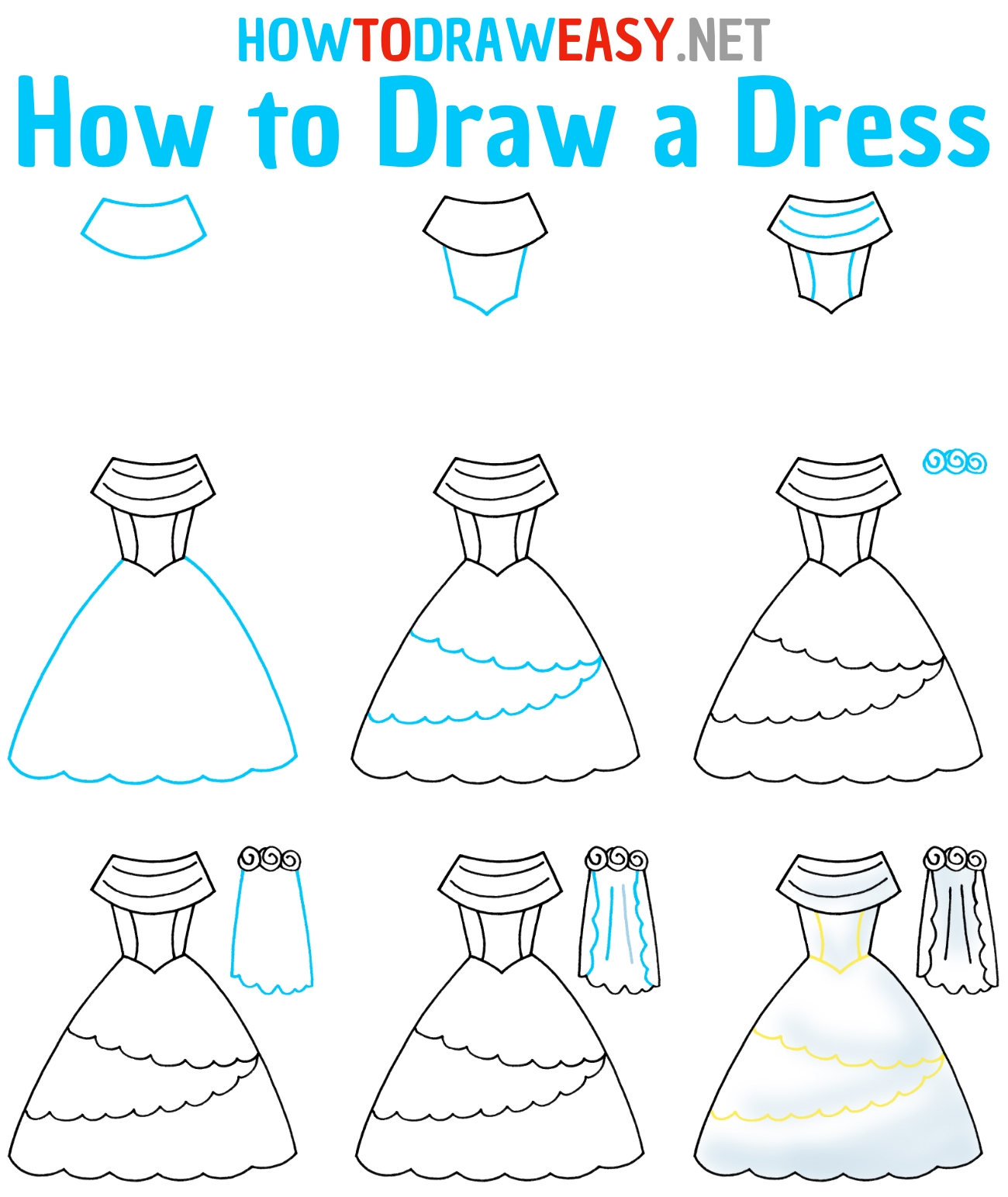 HOWTODRAWEASY.NET
How to Draw a Dress