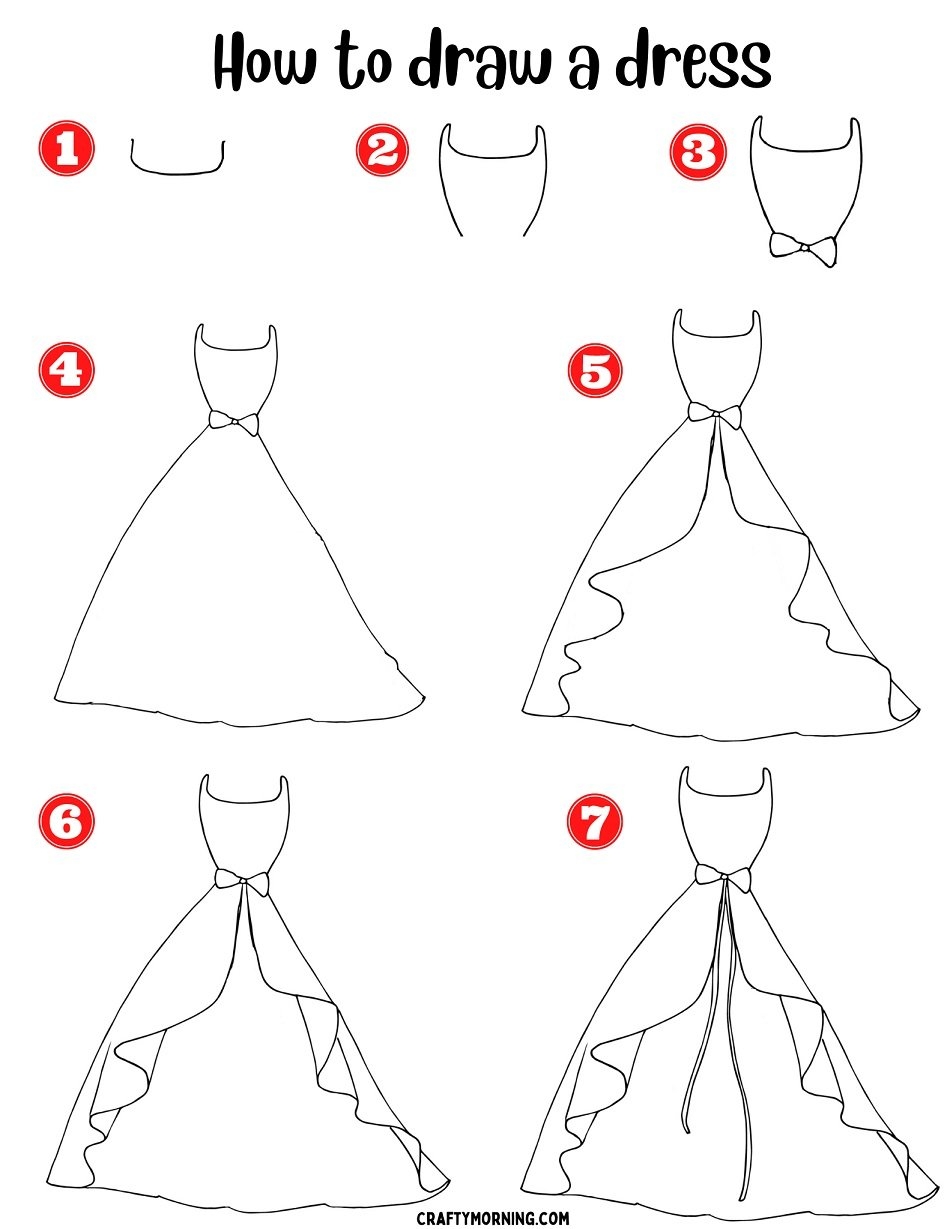 How to draw a dress

1

2

3

4

5

6

7

CRAFTYMORNING.COM