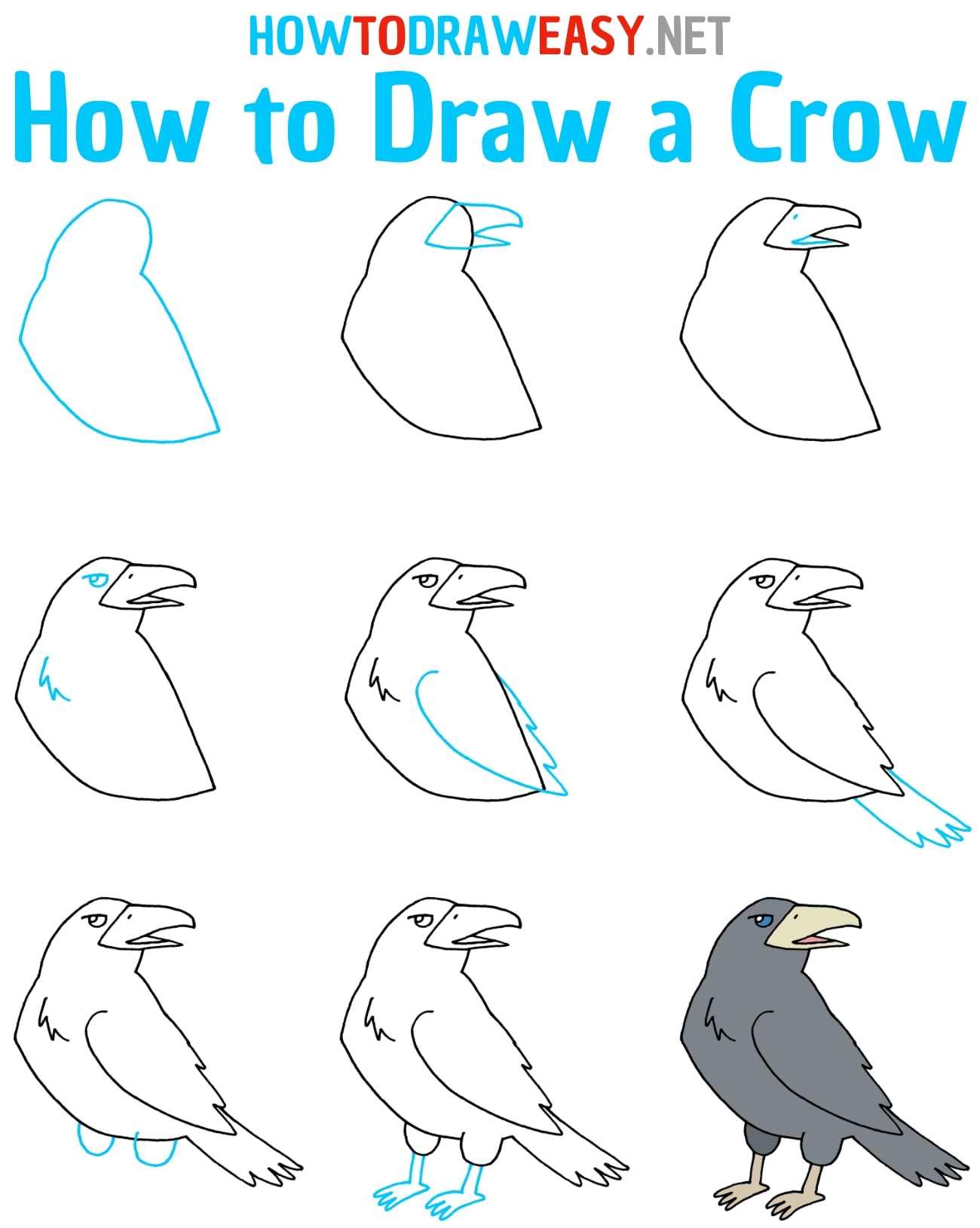 HOWTODRAWEASY.NET

How to Draw a Crow