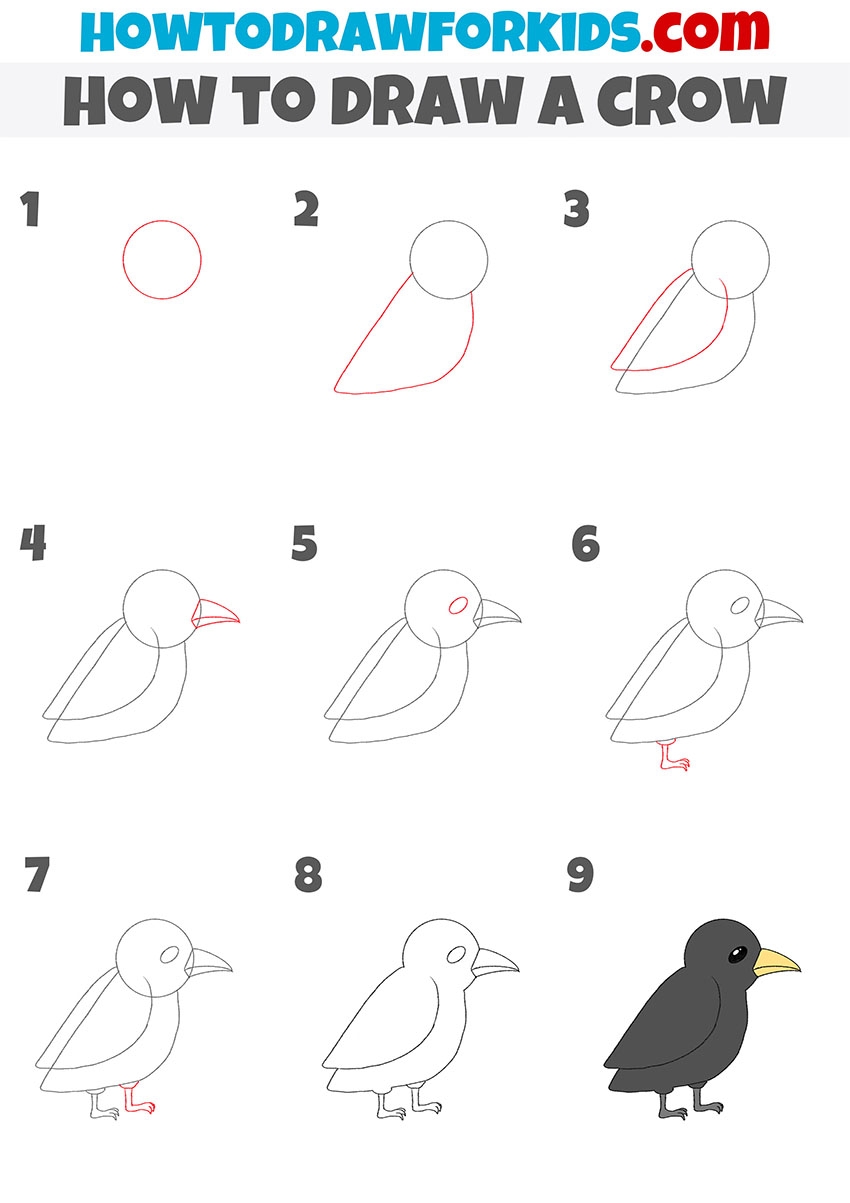 HOWTODRAWFORKIDS.com

HOW TO DRAW A CROW

1

2

3

4

5

6

7

8

9