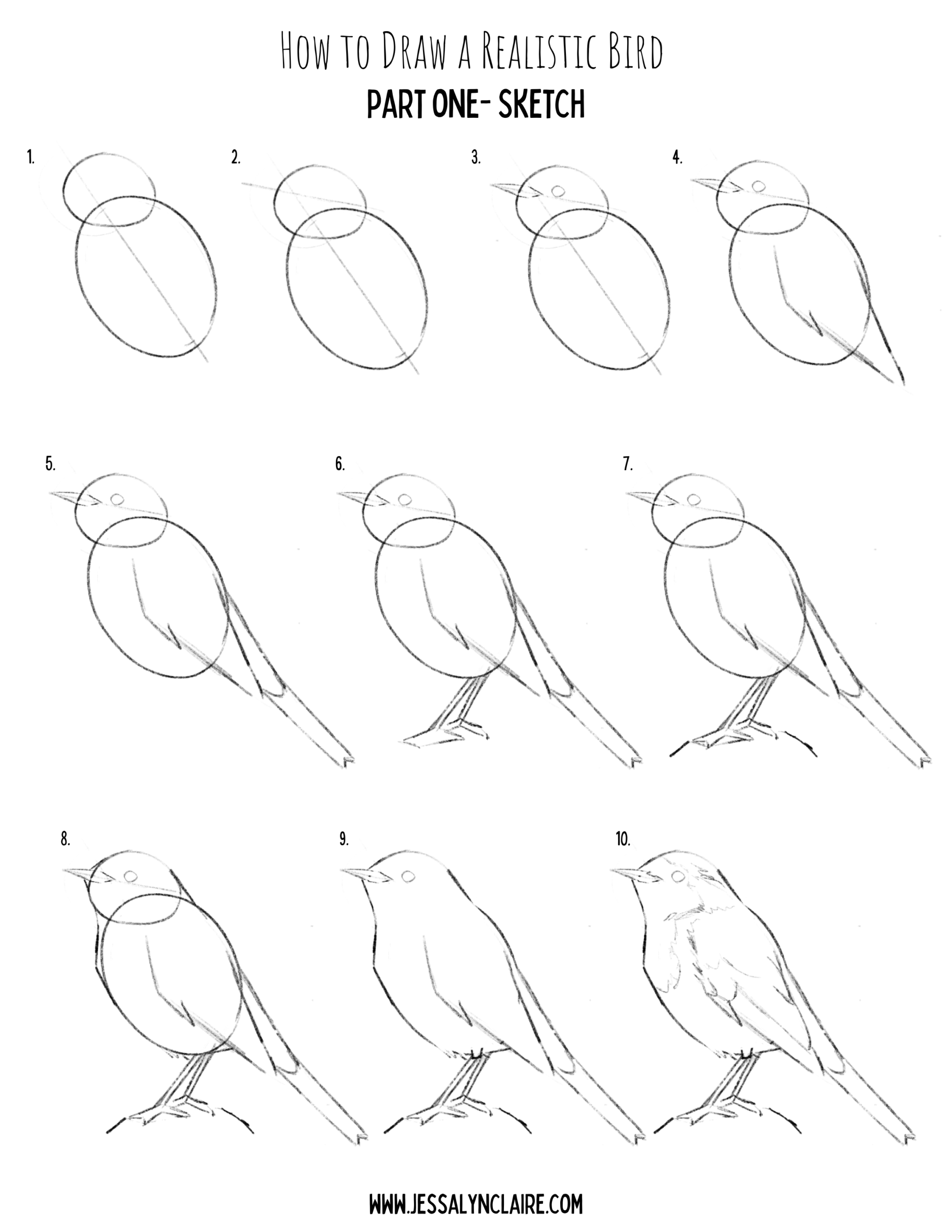 How to Draw a Realistic Bird

PART ONE- SKETCH

1.

2.

3.

4.

5.

6.

7.

8.

9.

10.

WWW.JESSALYNCLAIRE.COM