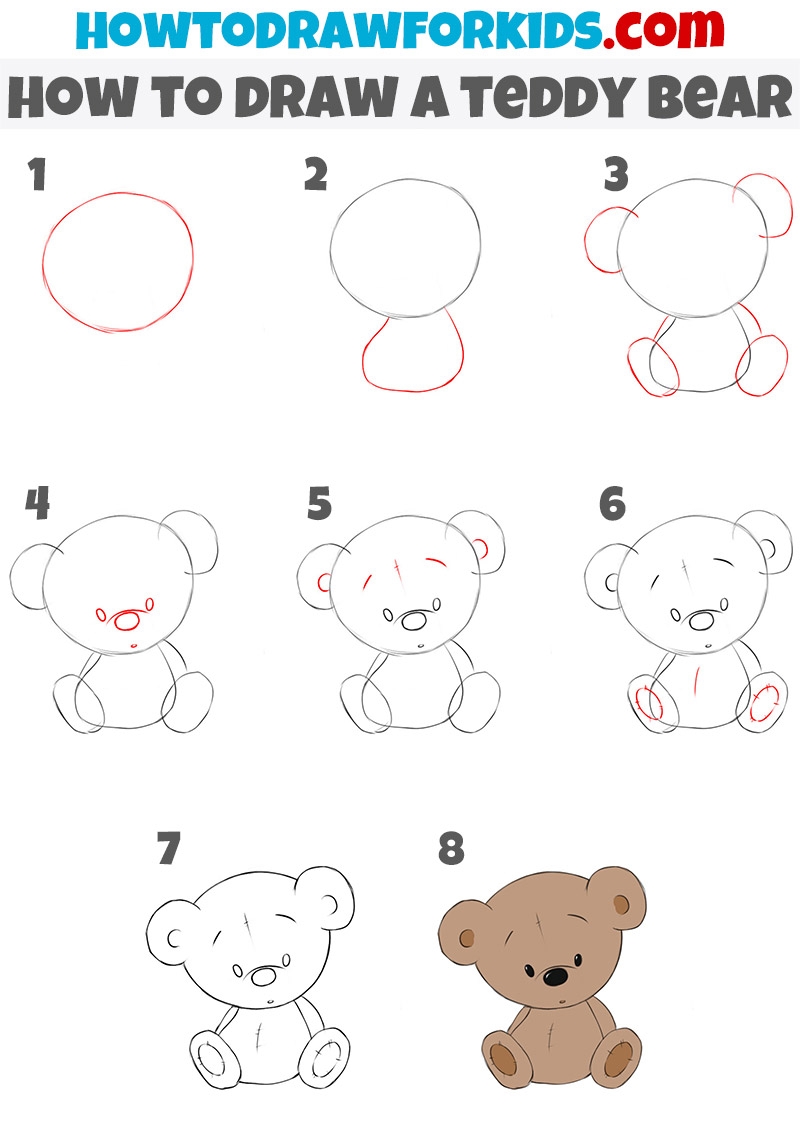 HOWTODRAWFORKIDS.com

HOW TO DRAW A TEDDY BEAR

1

2

3

4

5

6

7

8