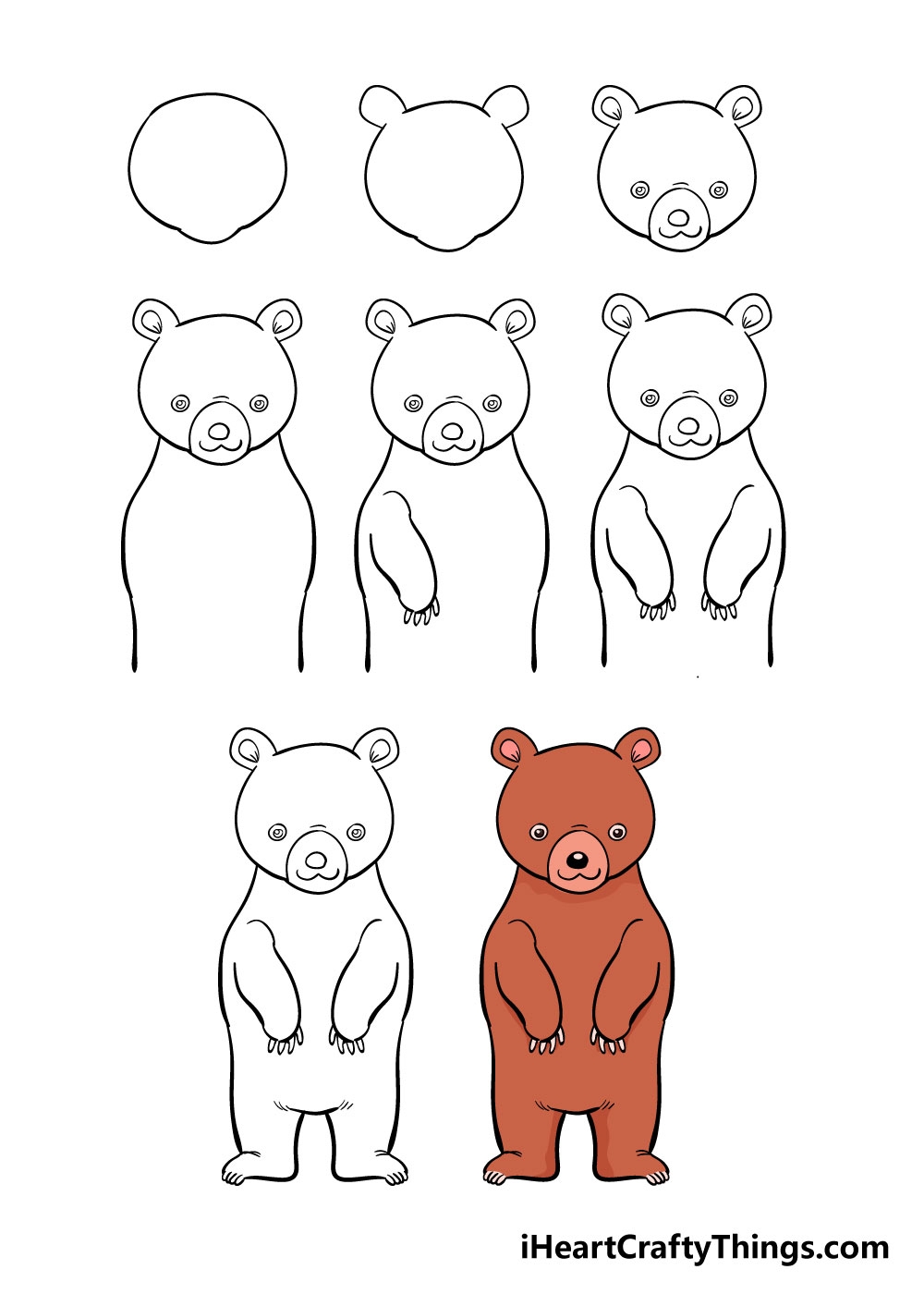 iHeartCraftyThings.com