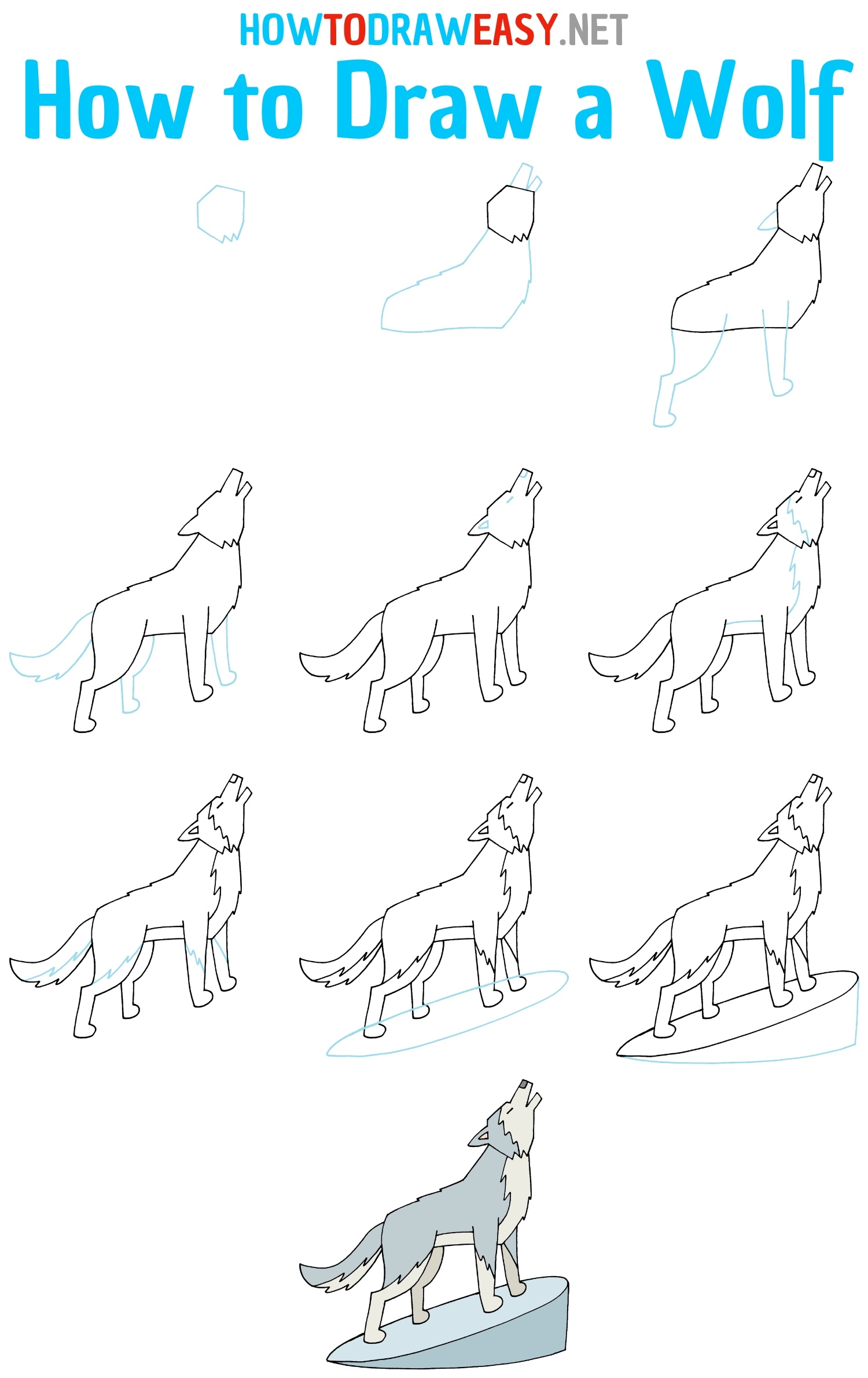 HOWTODRAWEASY.NET

How to Draw a Wolf