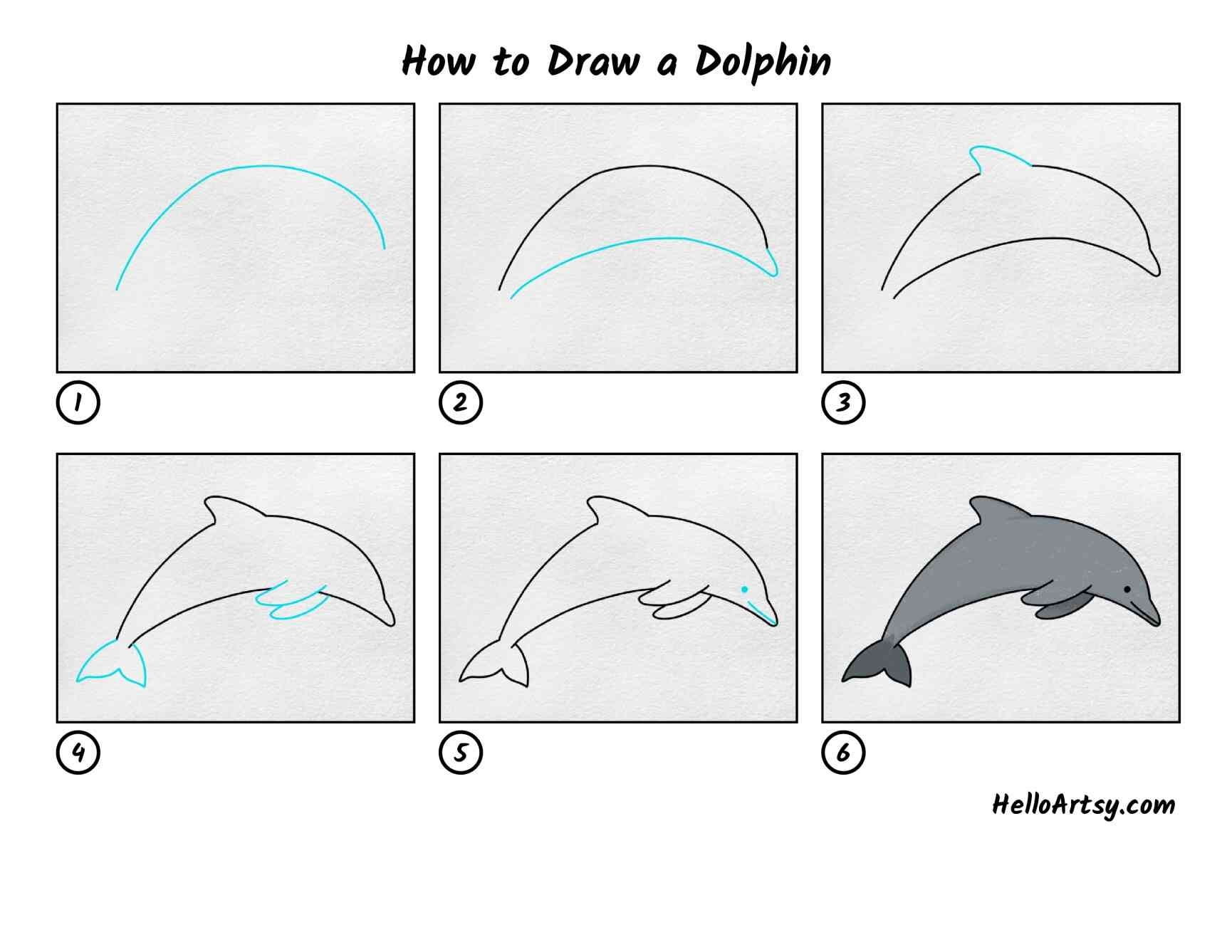 How to Draw a Dolphin

1

2

3

4

5

6

HelloArtsy.com