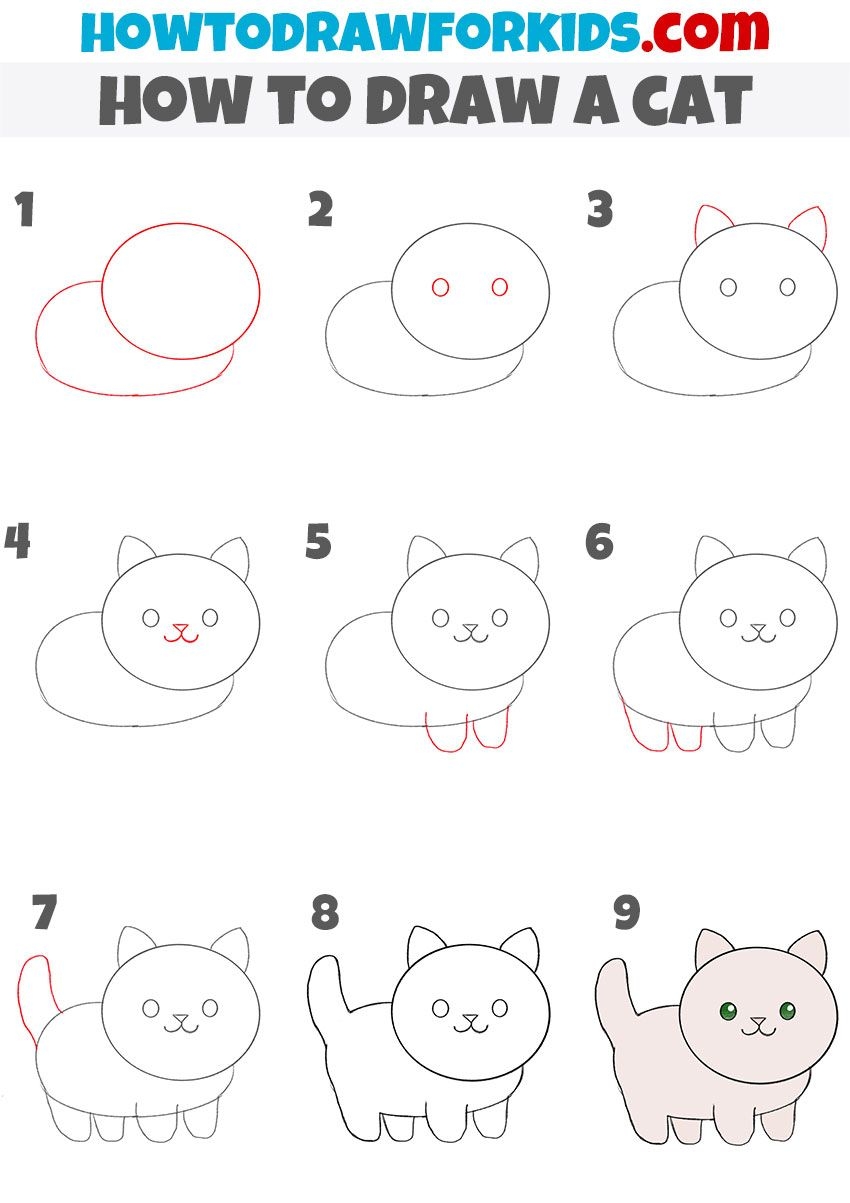 HOWTODRAWFORKIDS.com
HOW TO DRAW A CAT

1

2

3

4

5

6

7

8

9